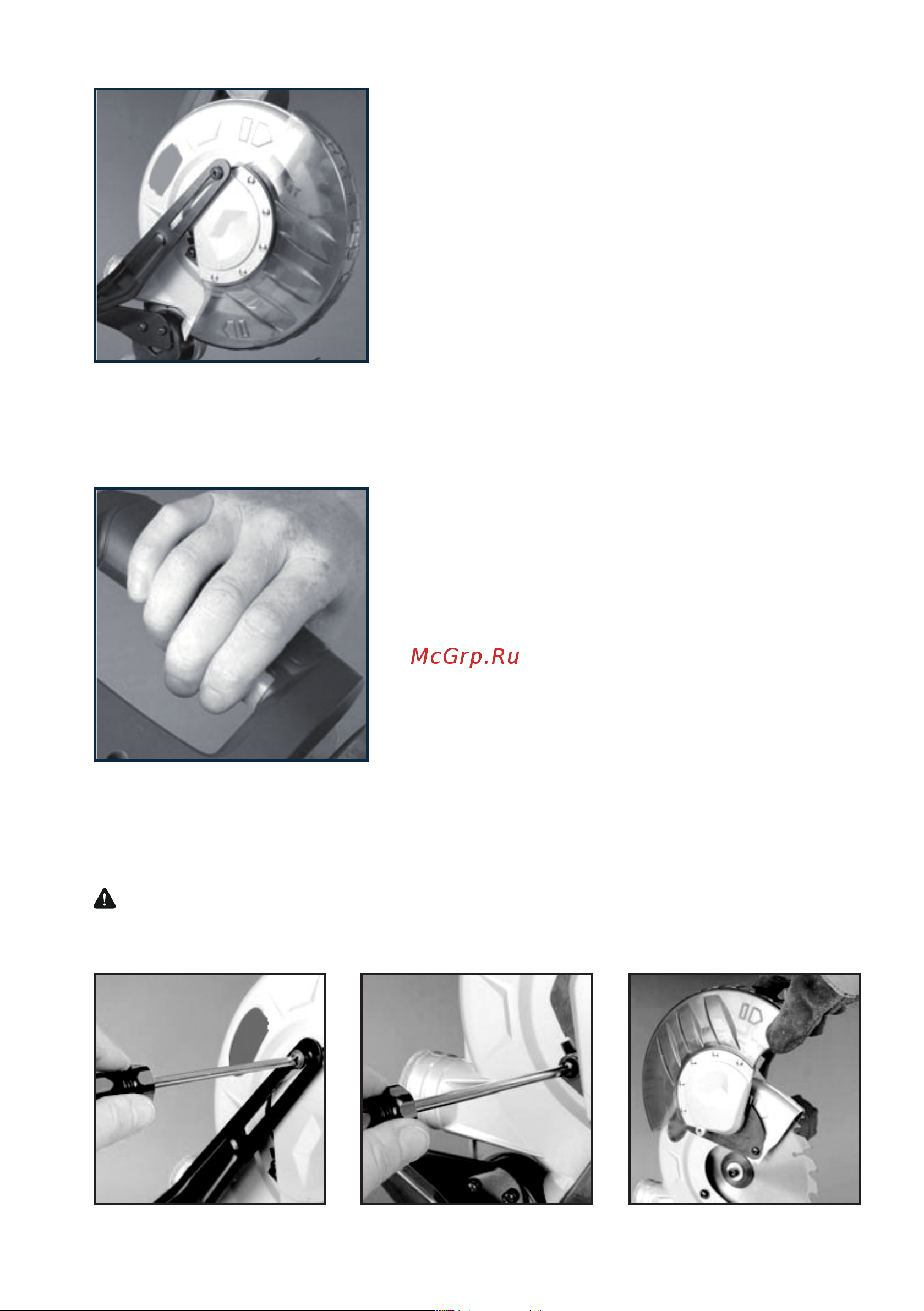 McGrp.Ru