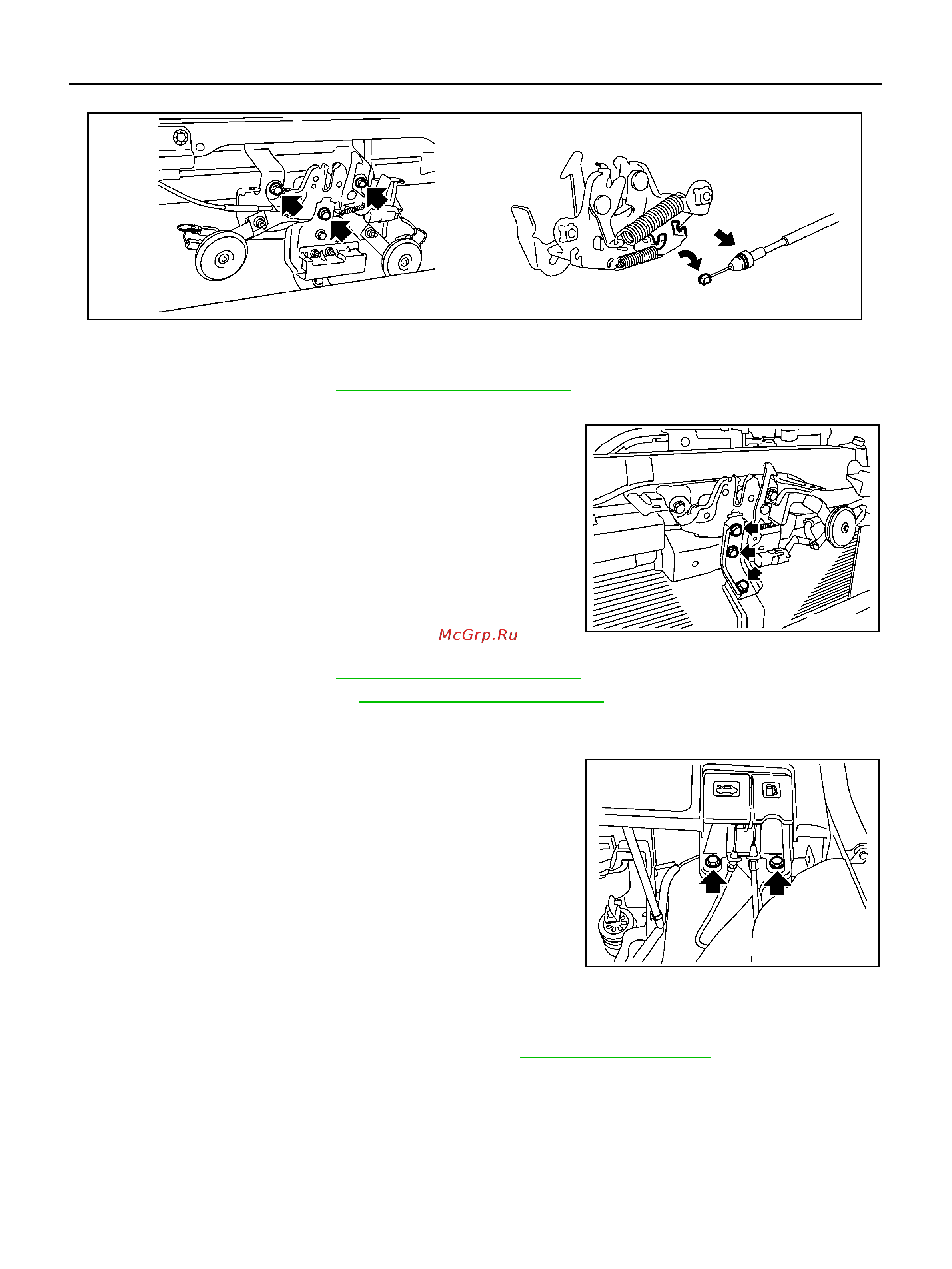 McGrp.Ru