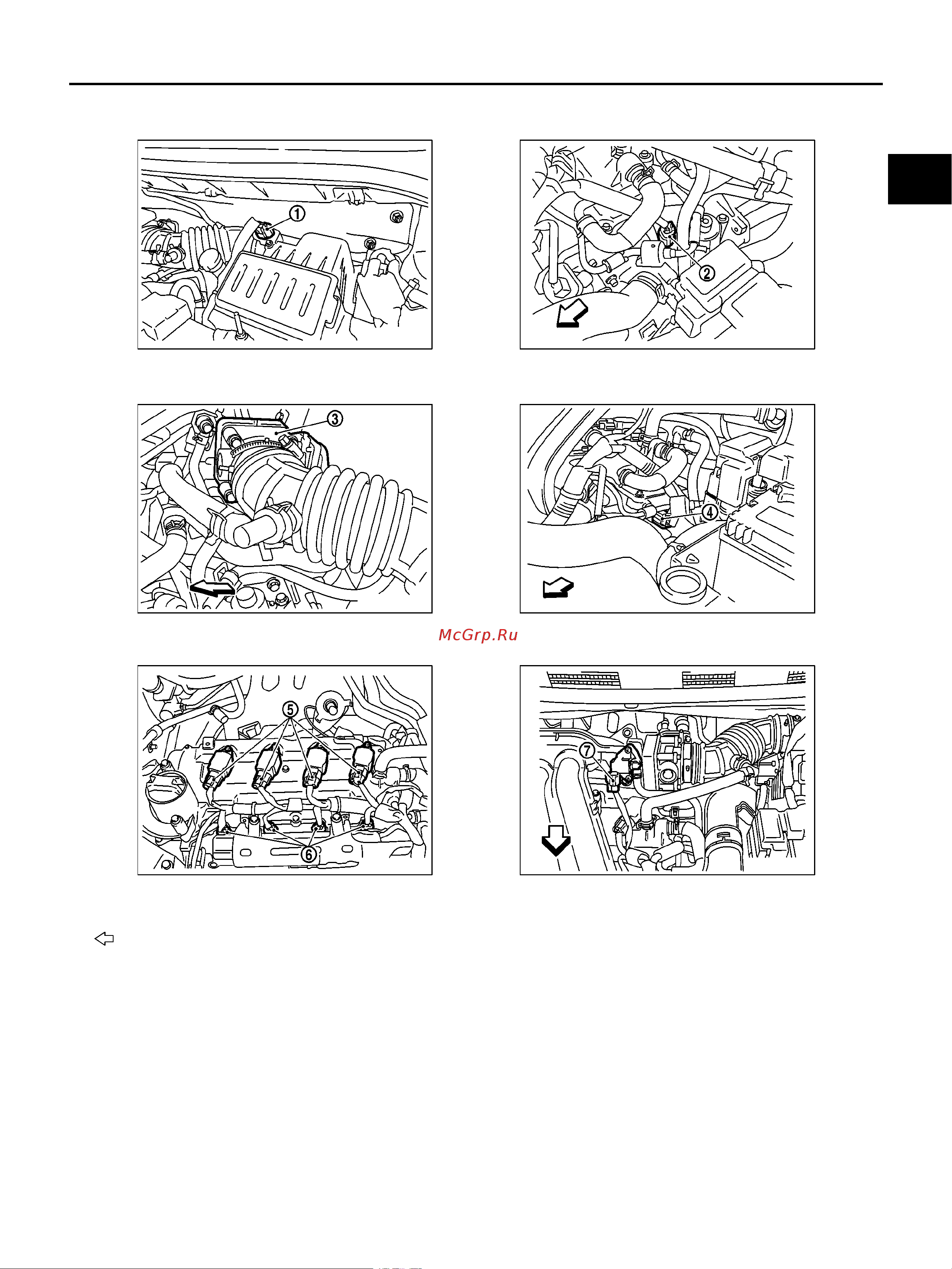 ①

②

③

④

McGrp.Ru

⑤

⑥

⑦