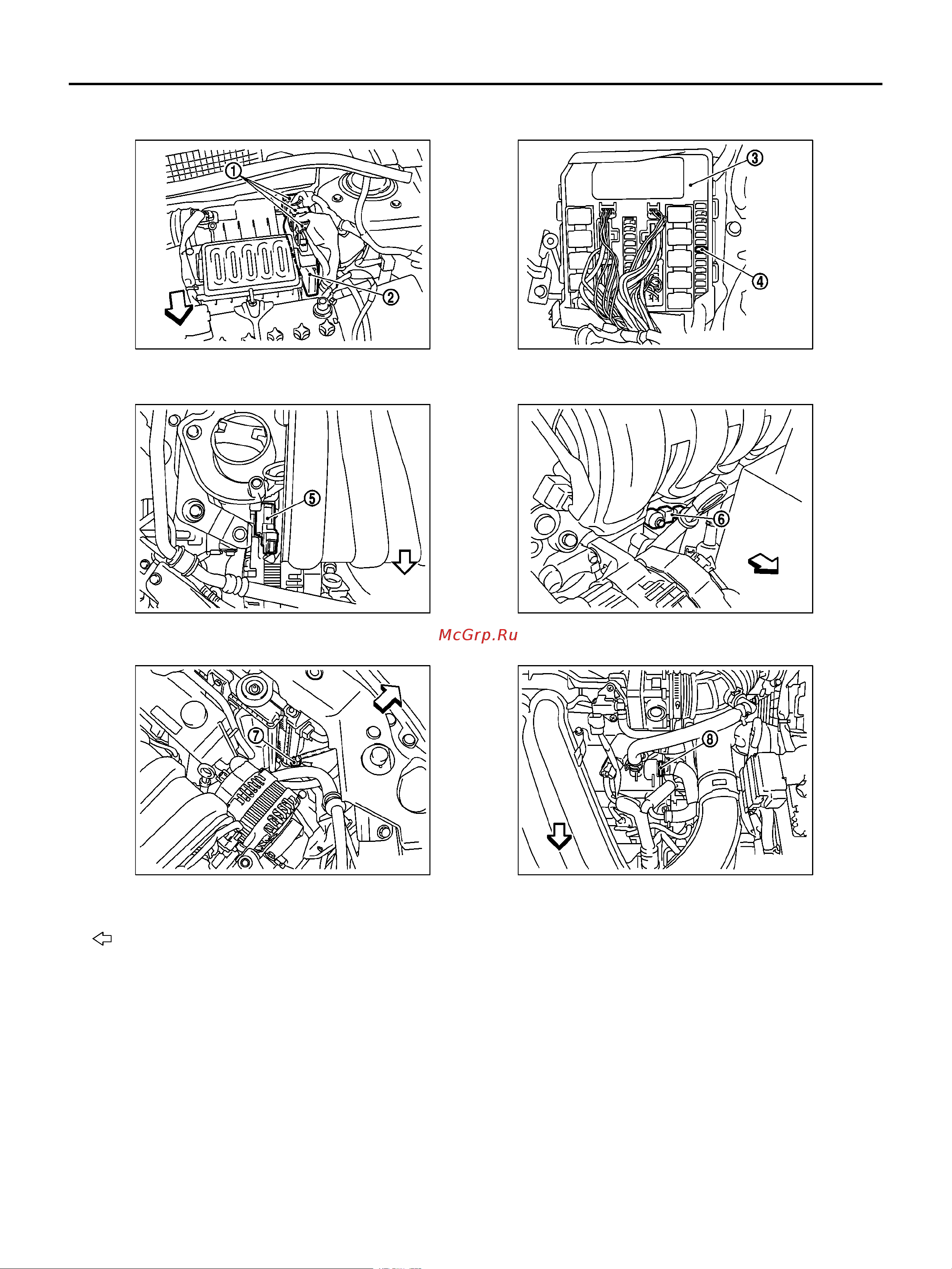 ①
②
③
④
⑤
⑥
McGrp.Ru
⑦
⑧