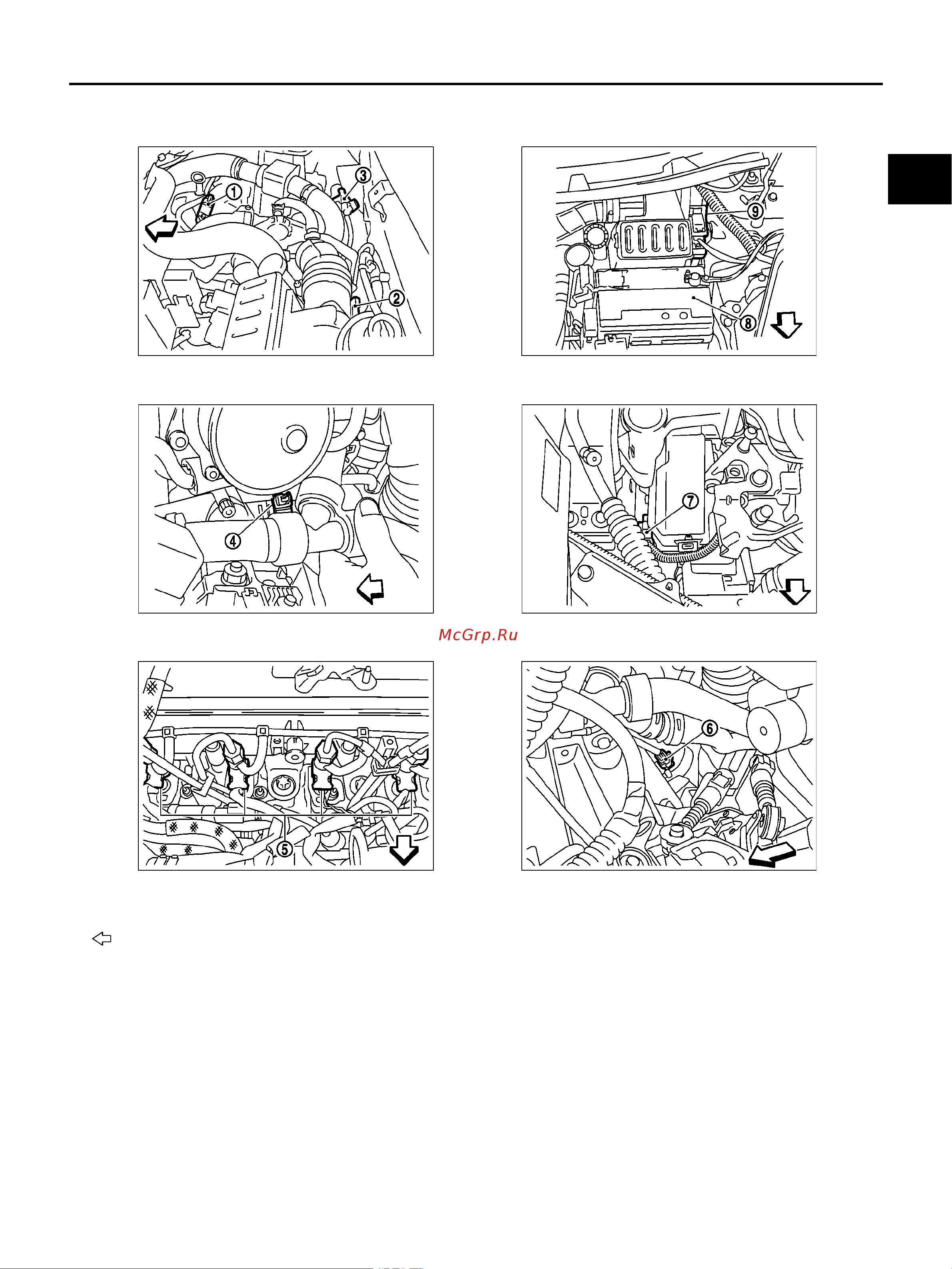 1
3
2
9
8
4
7
McGrp.Ru
5
6