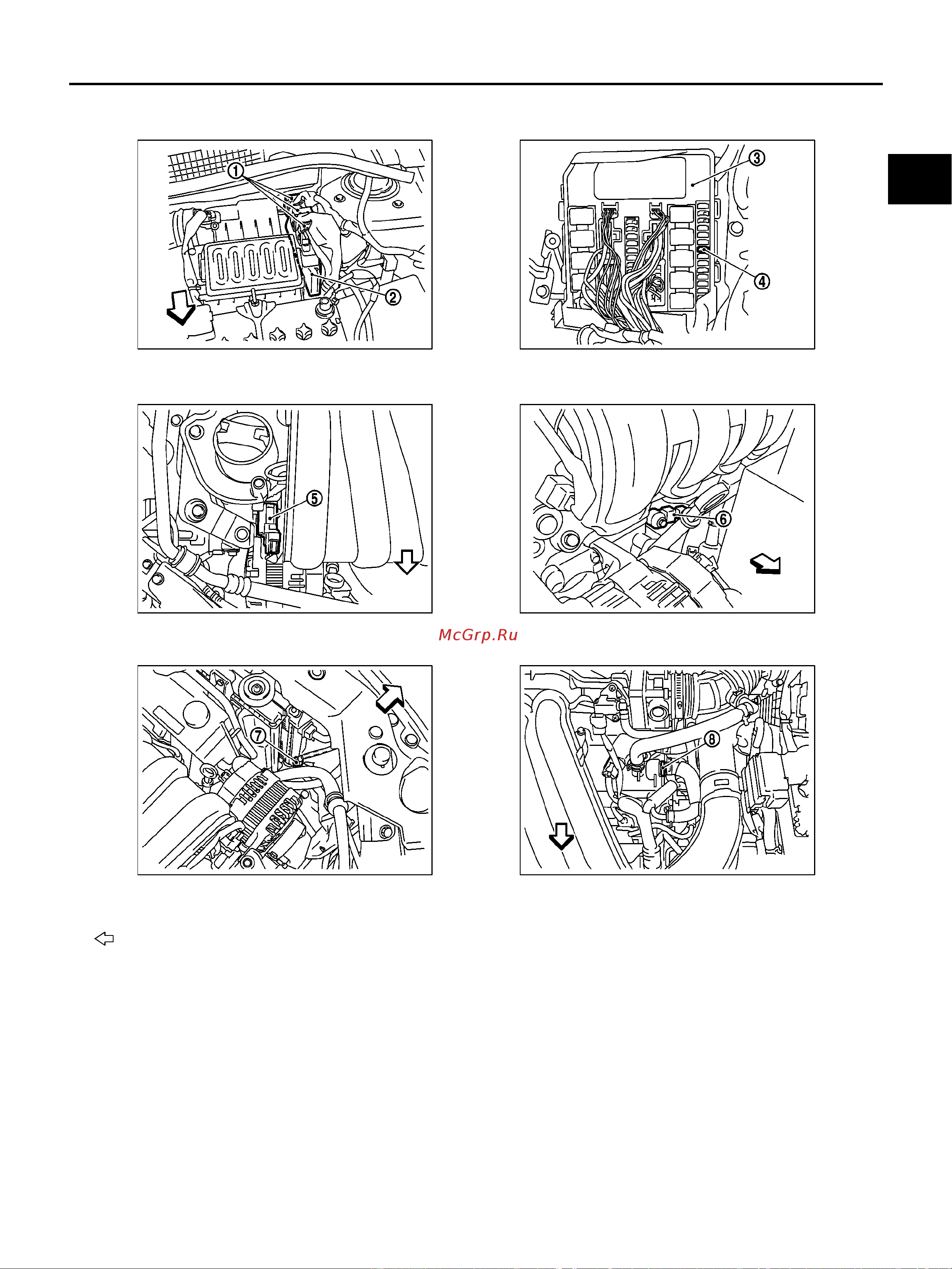 ①
②
③
④
⑤
⑥
McGrp.Ru
⑦
⑧