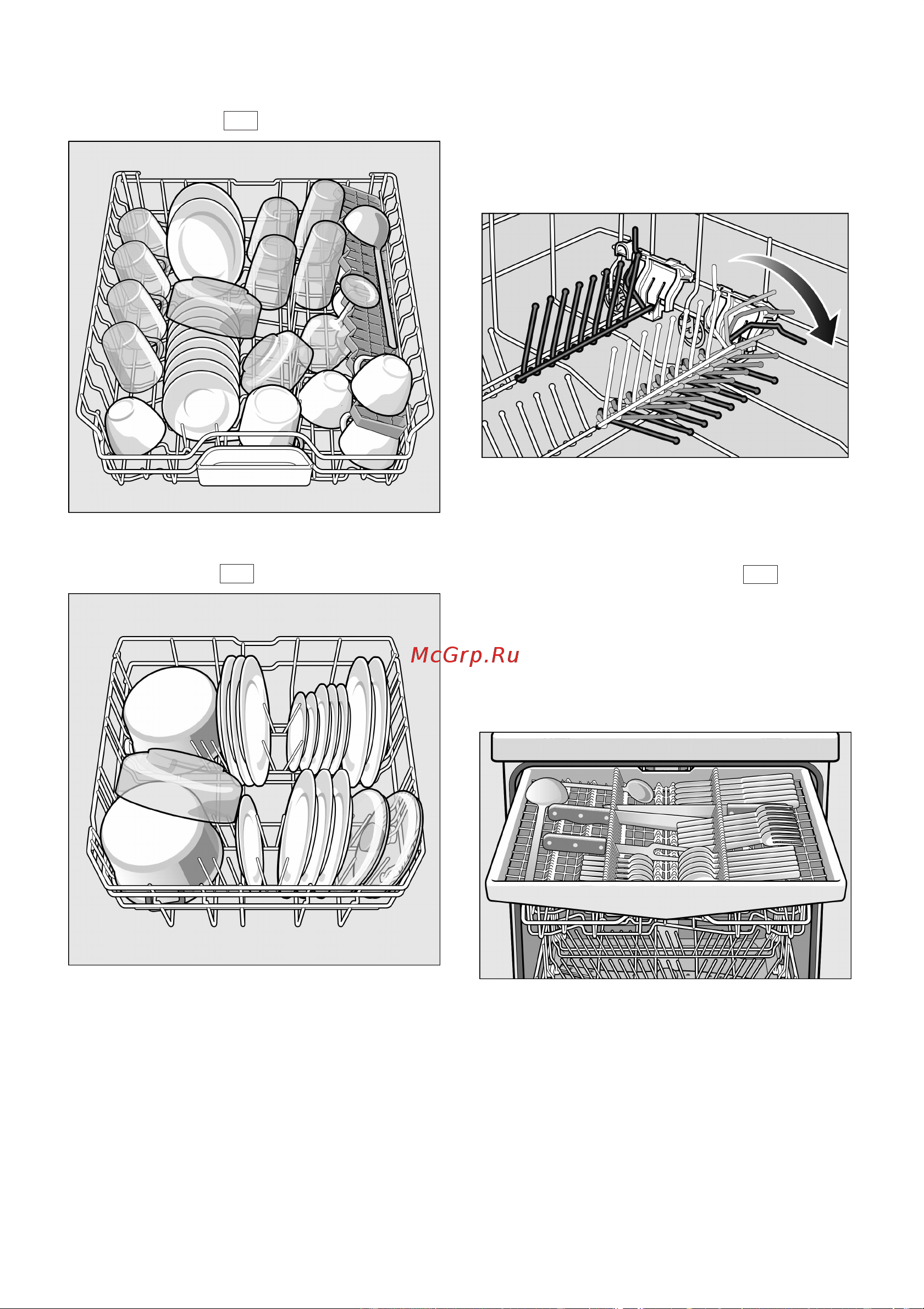 McGrp.Ru