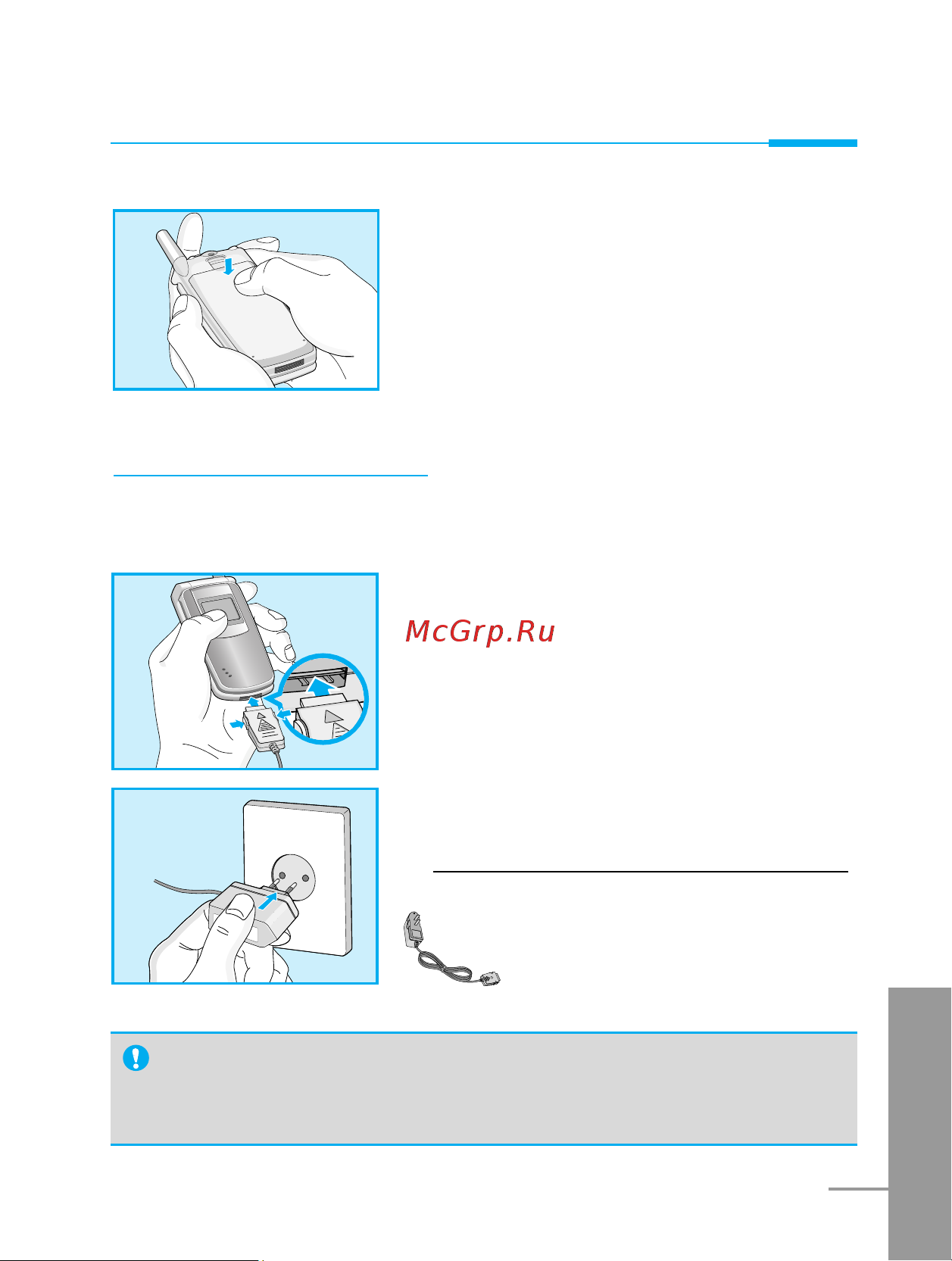 McGrp.Ru