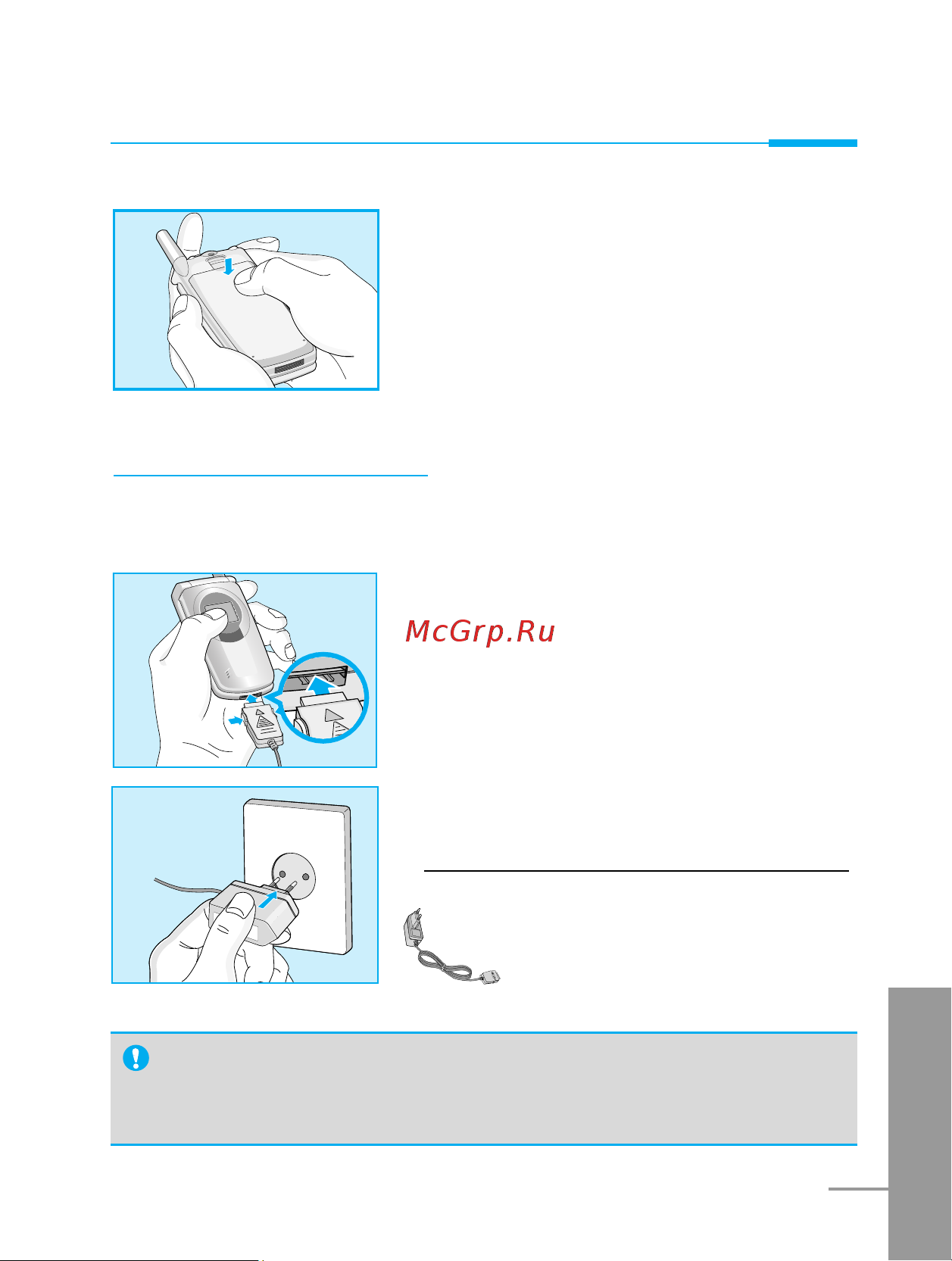 McGrp.Ru