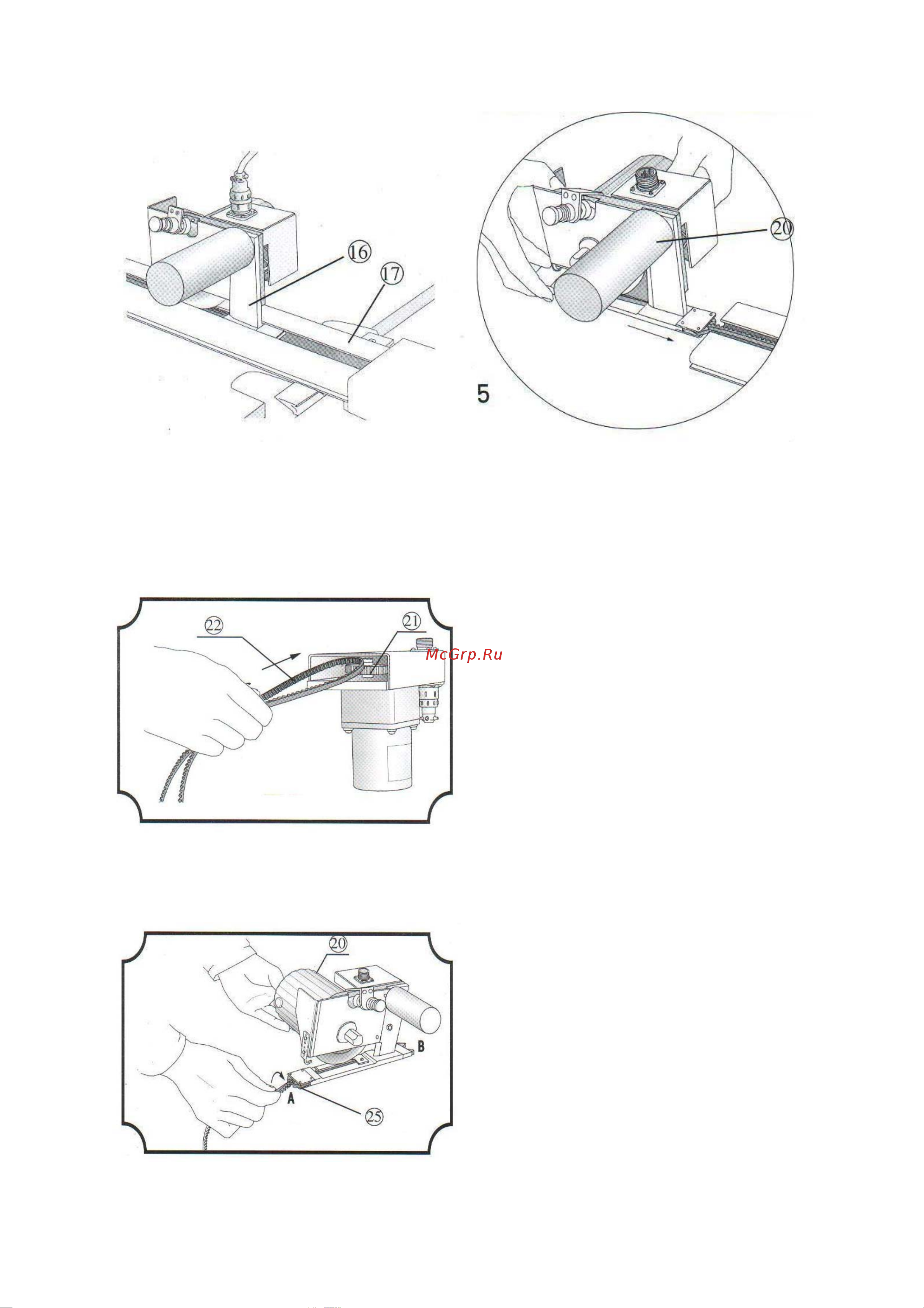 16
17
20
5
22
21
McGrp.Ru
20
B
A
25