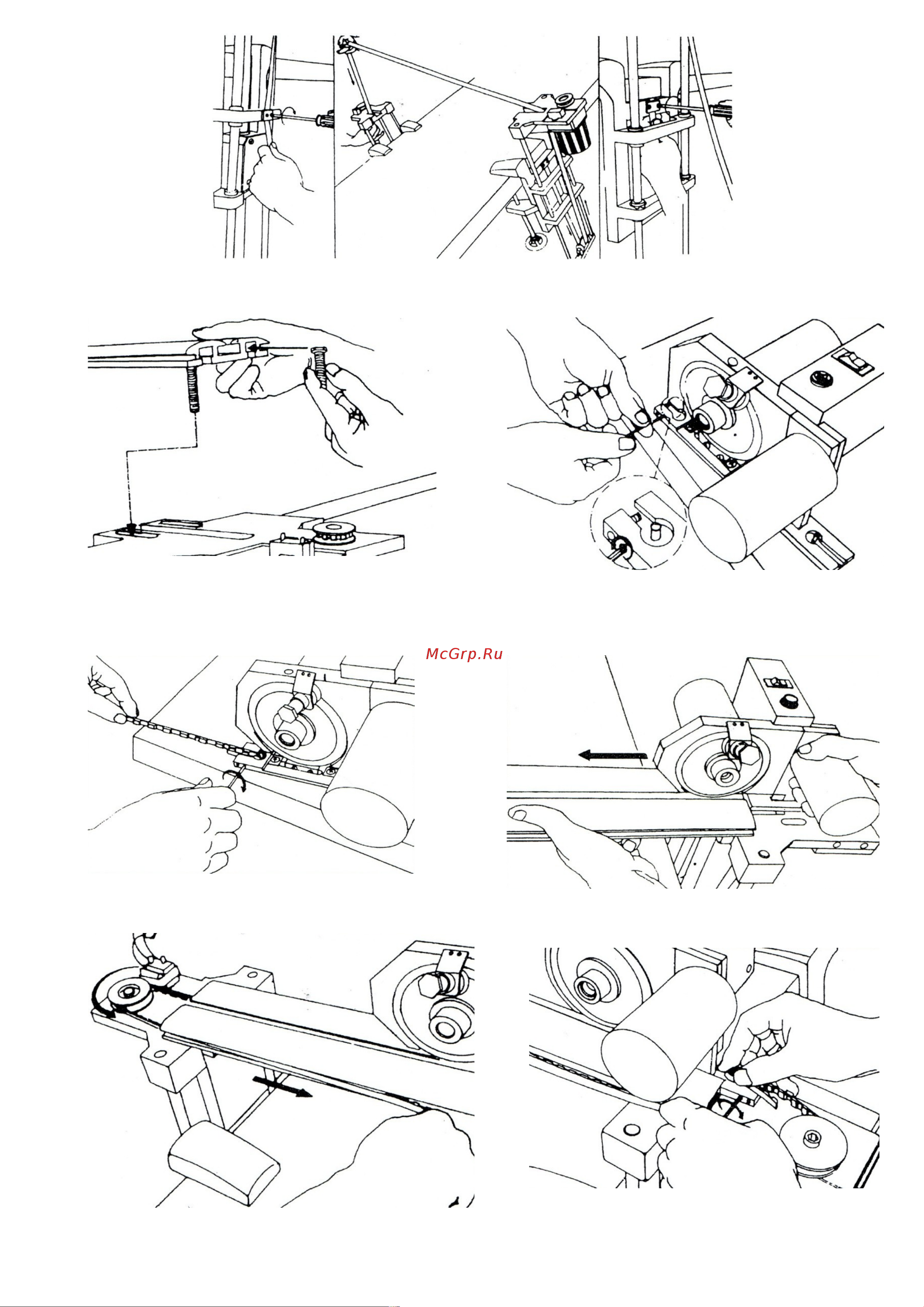 McGrp.Ru