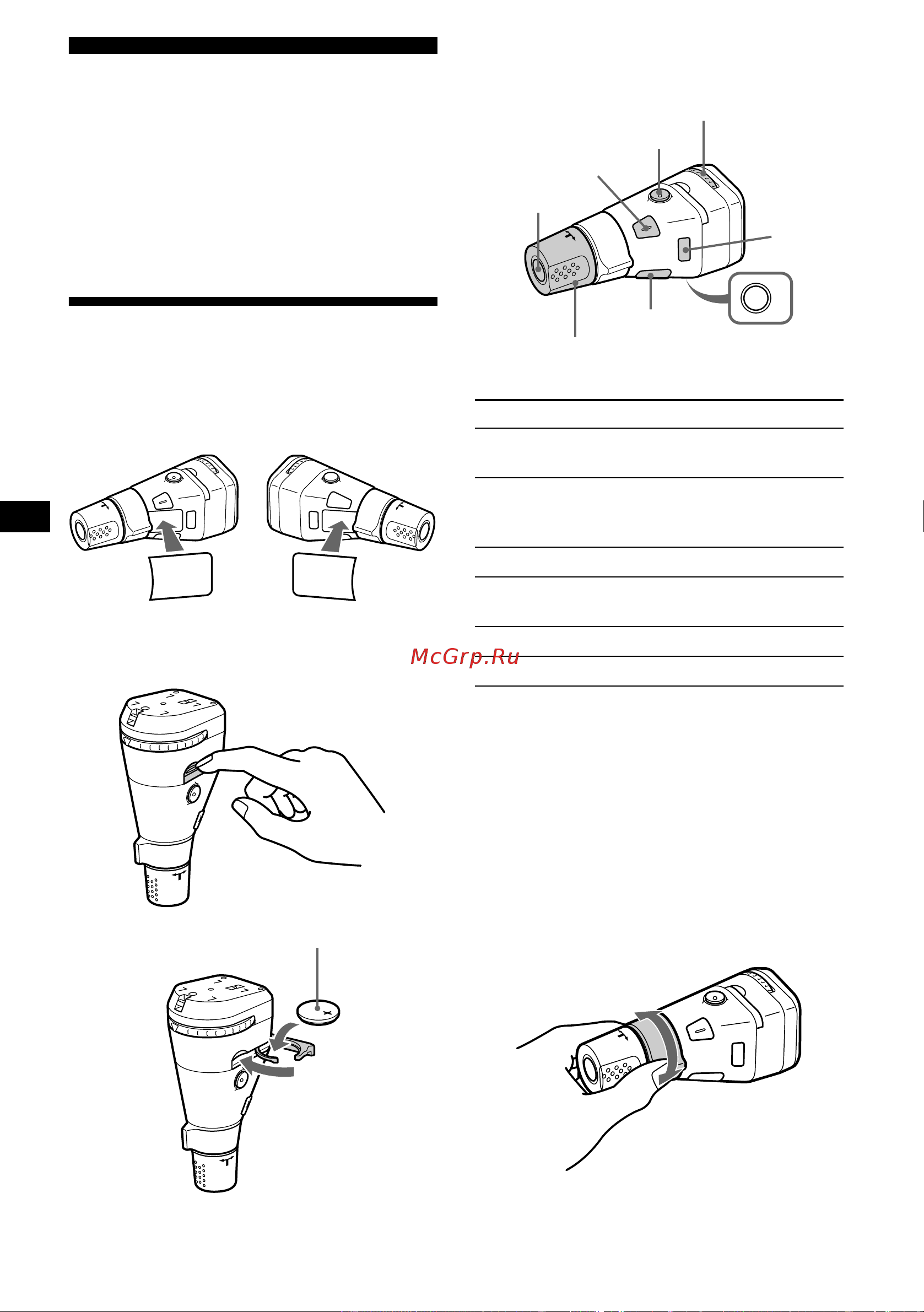 McGrp.Ru