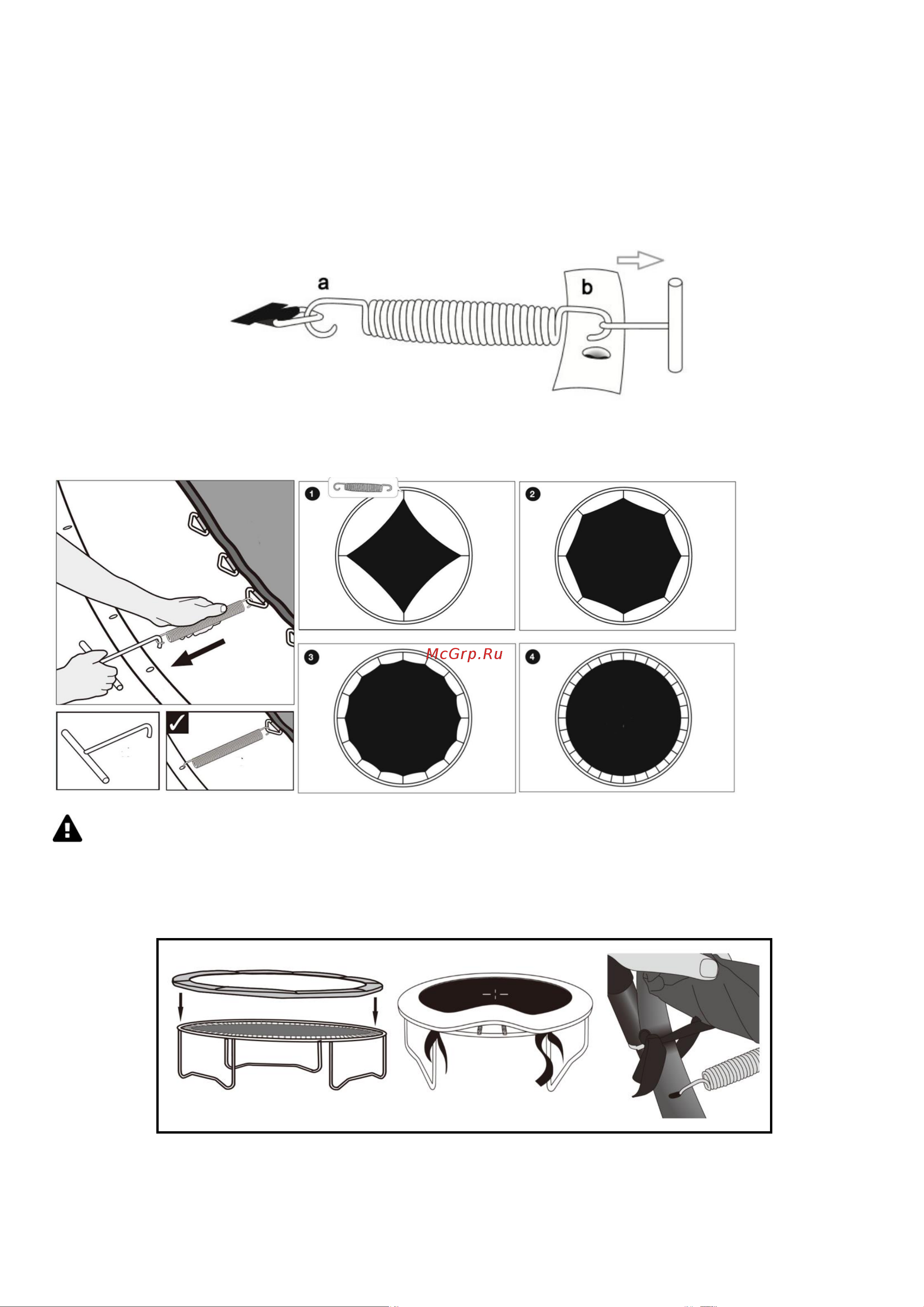 a

b

1

2

3

4

McGrp.Ru