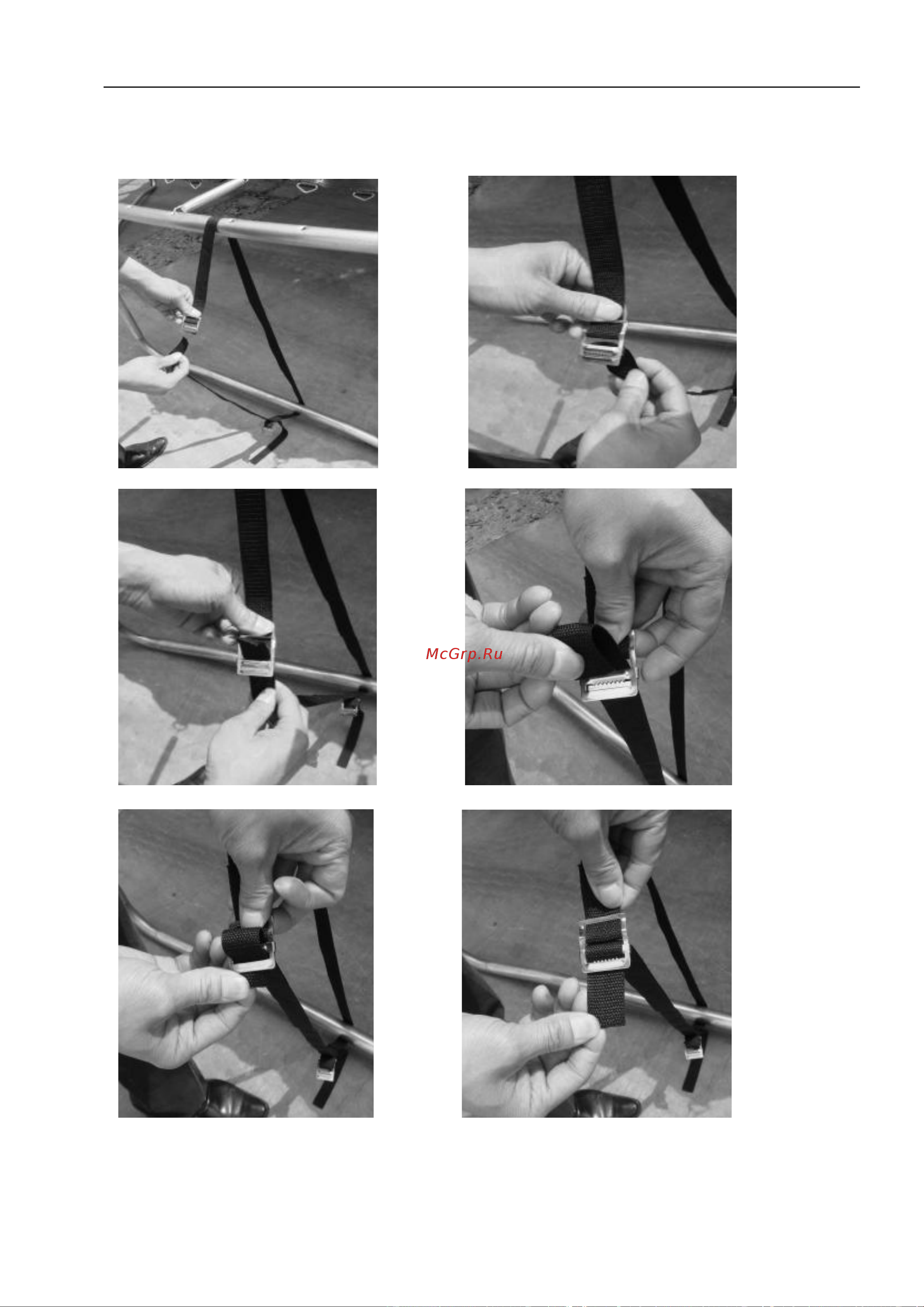 McGrp.Ru