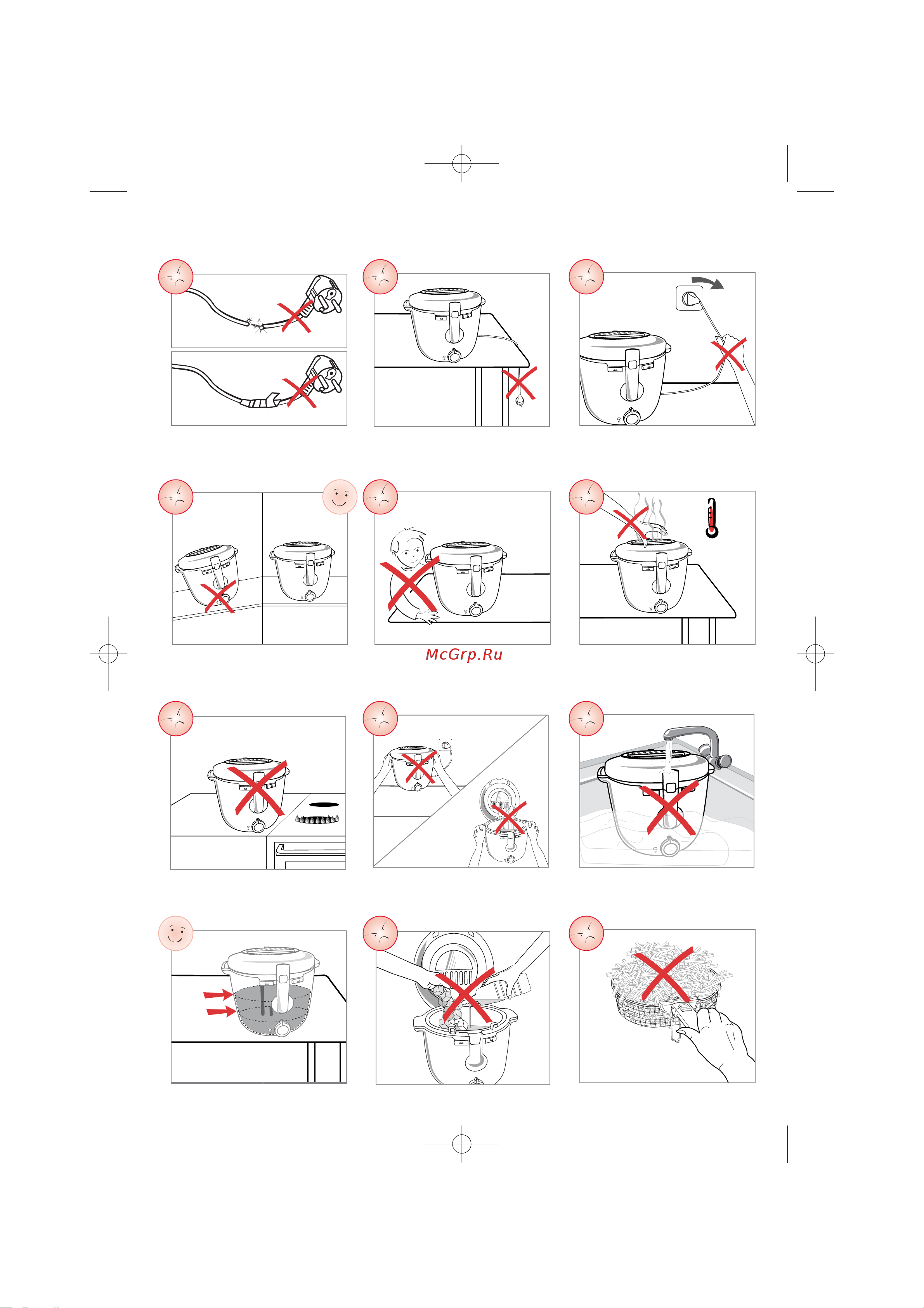 McGrp.Ru