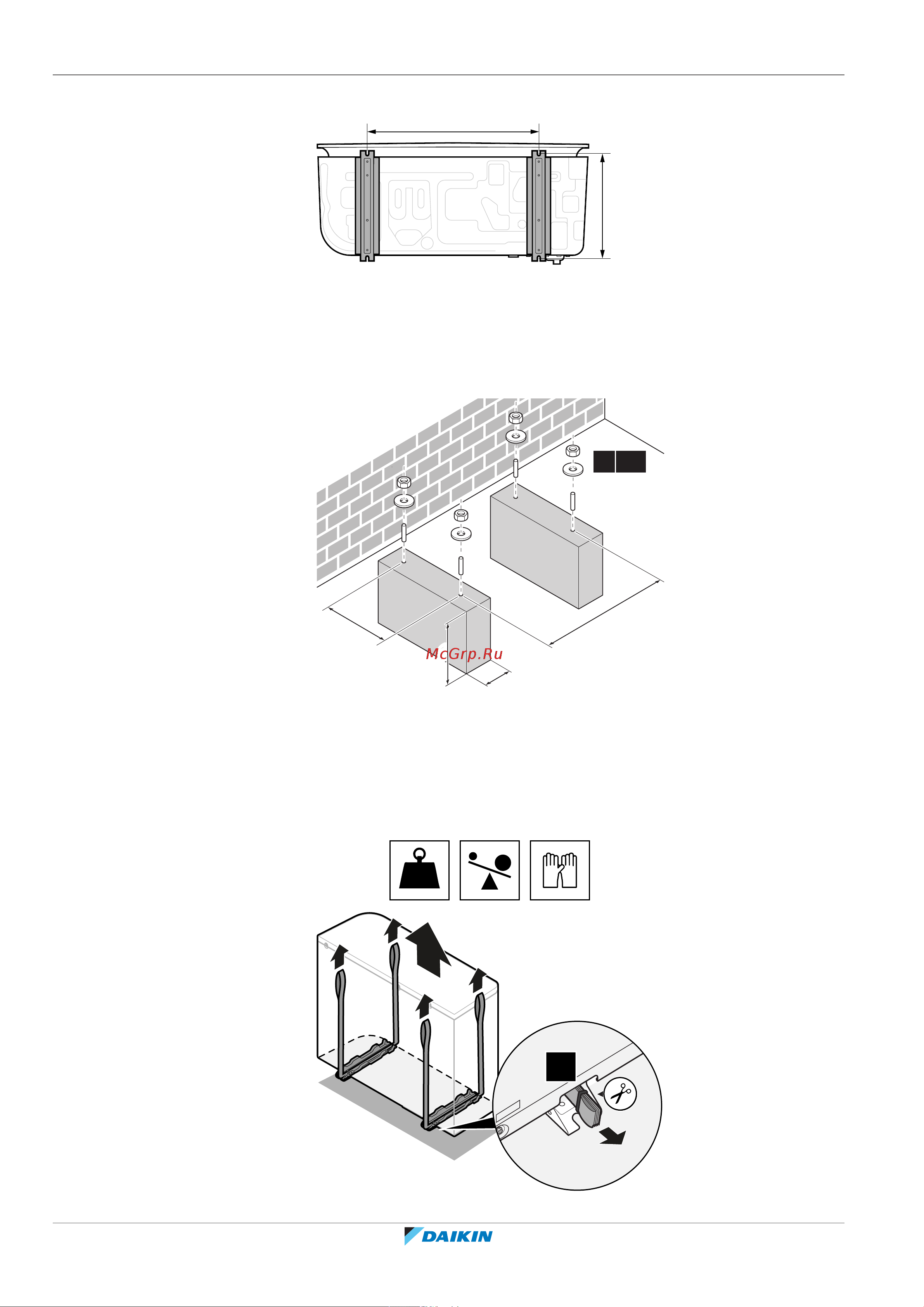 McGrp.Ru

DAIKIN