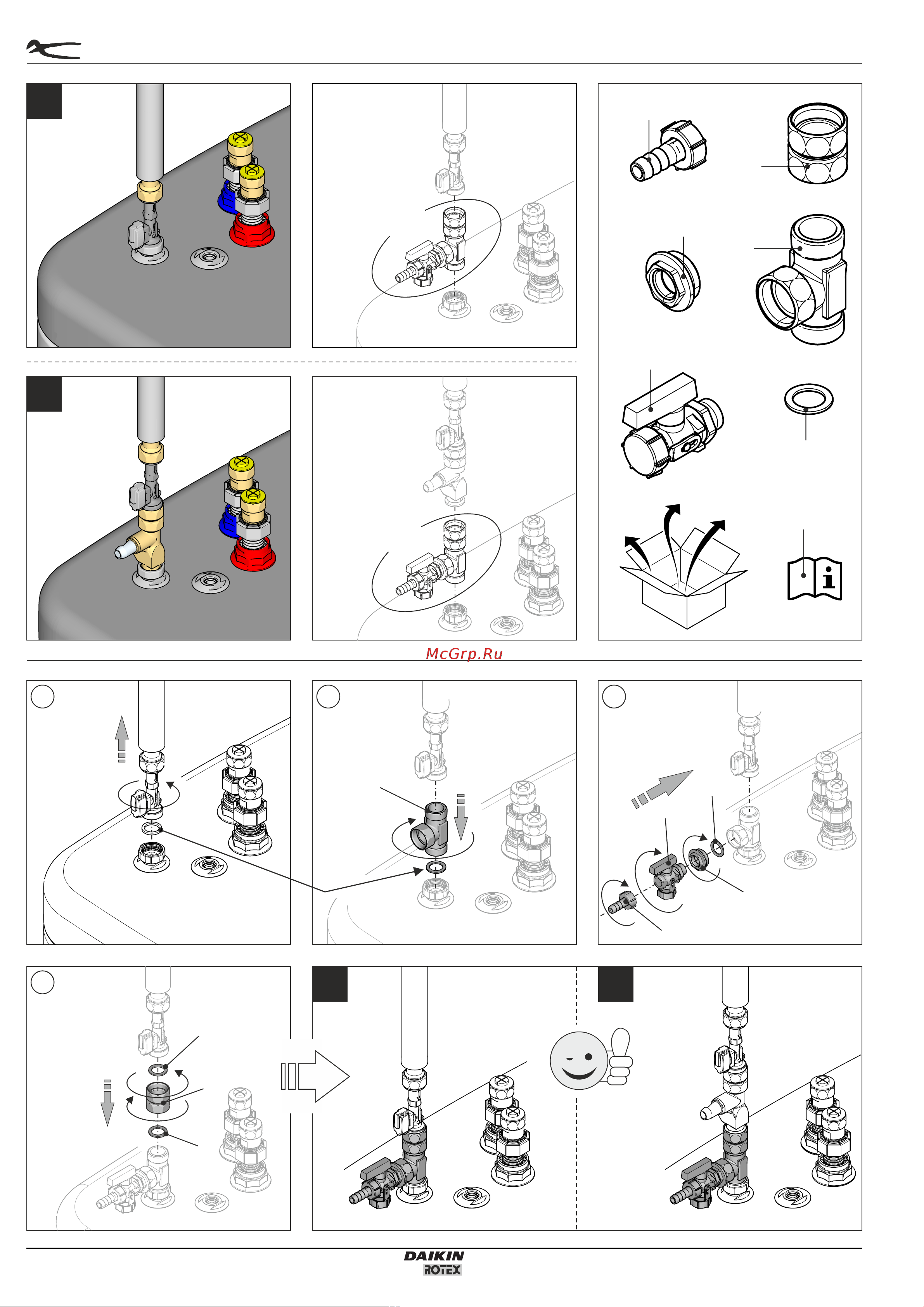 McGrp.Ru

DAIKIN
ROTEX