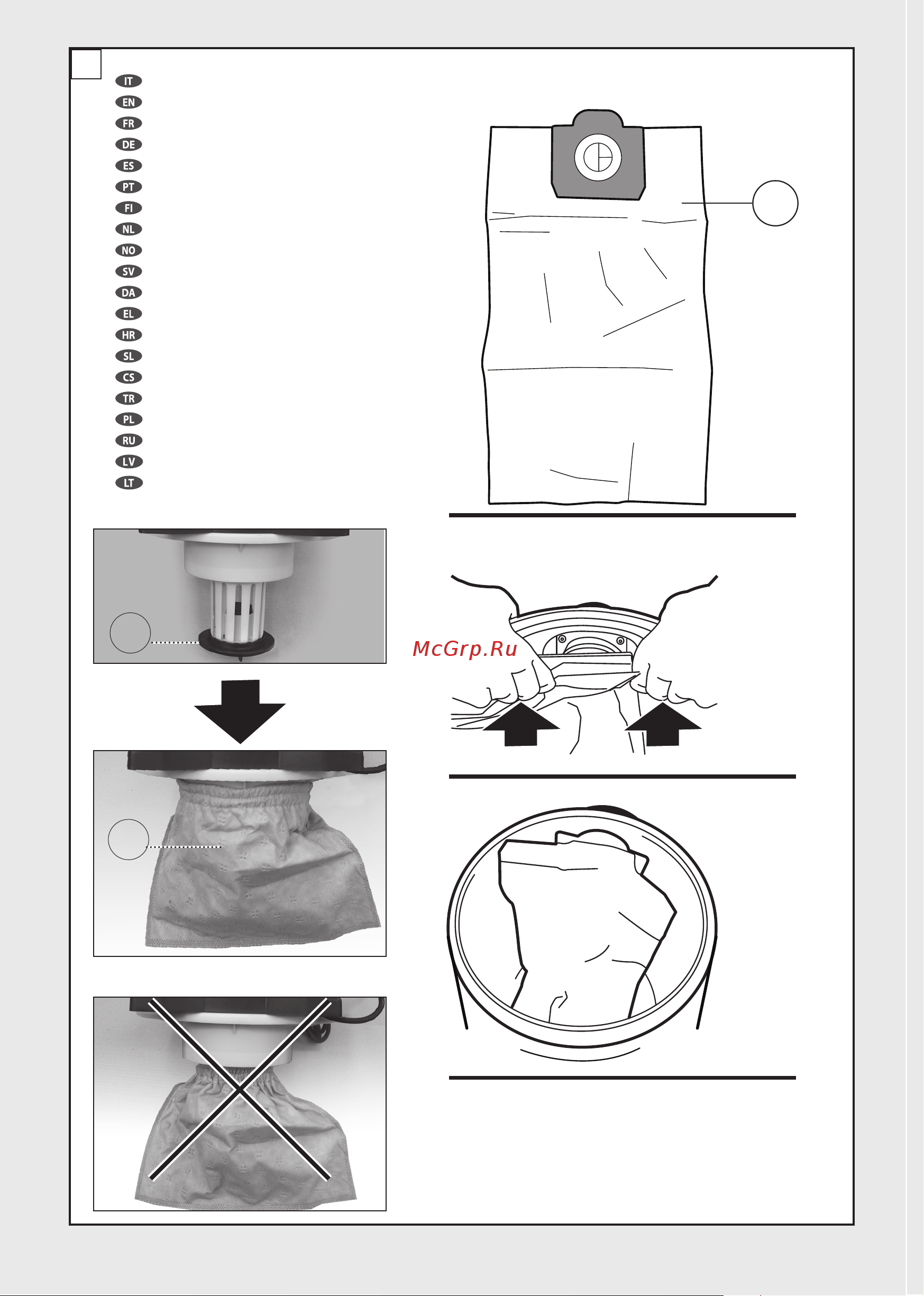 IT
EN
FR
DE
ES
PT
FI
NL
NO
SV
DA
EL
HR
SL
CS
TR
PL
RU
LV
LT

McGrp.Ru