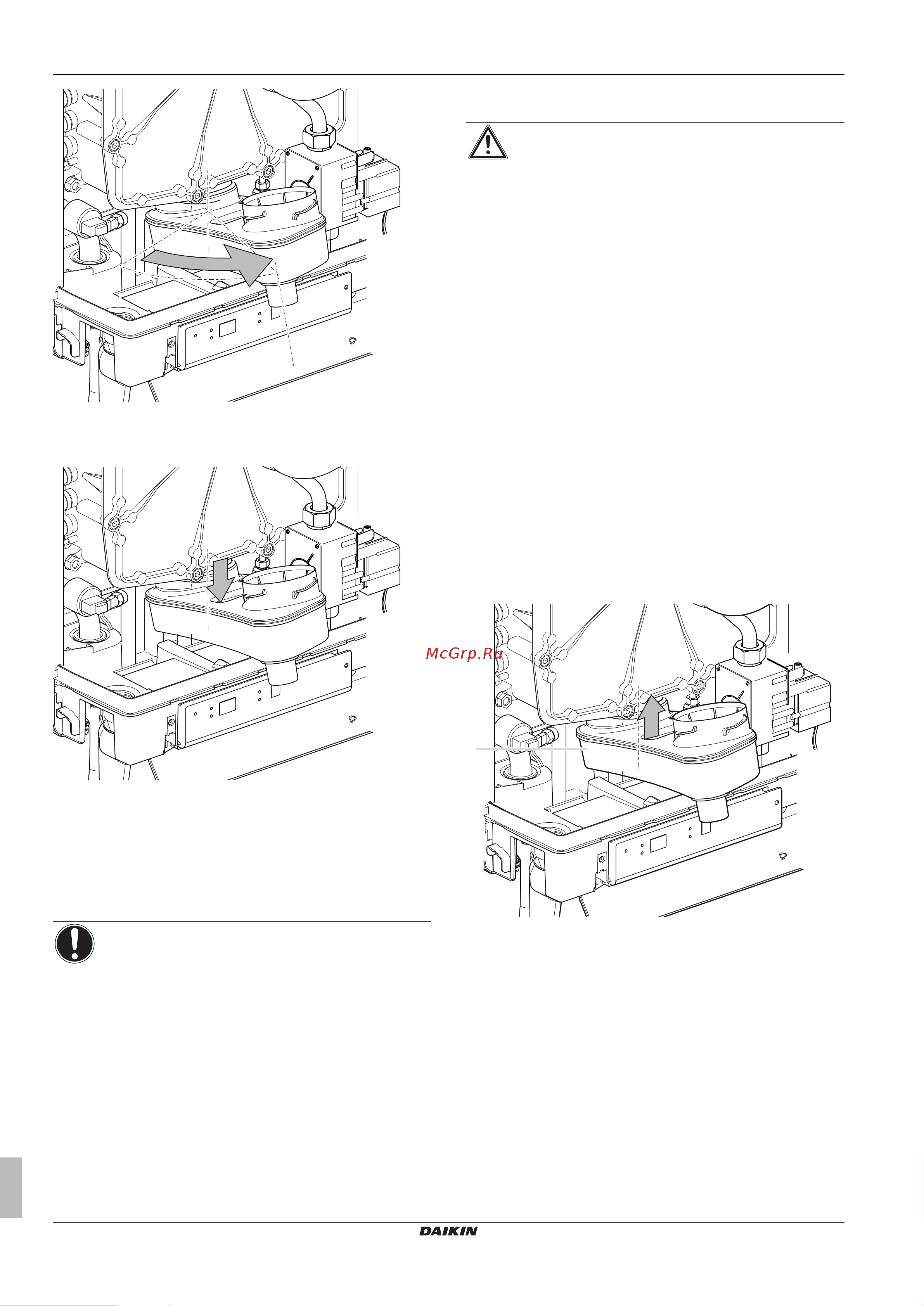 McGrp.Ru

DAIKIN