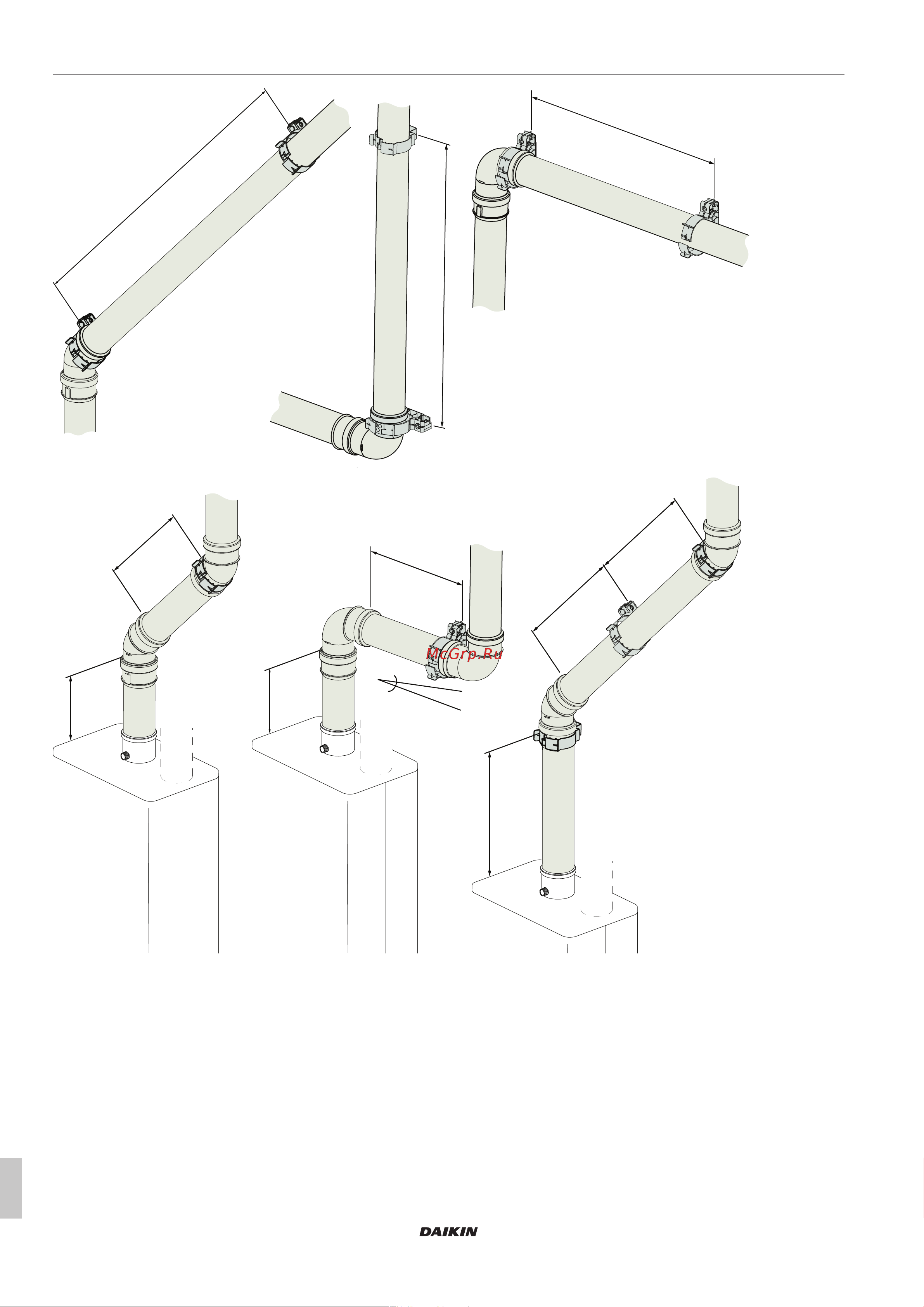 McGrp.Ru

DAIKIN