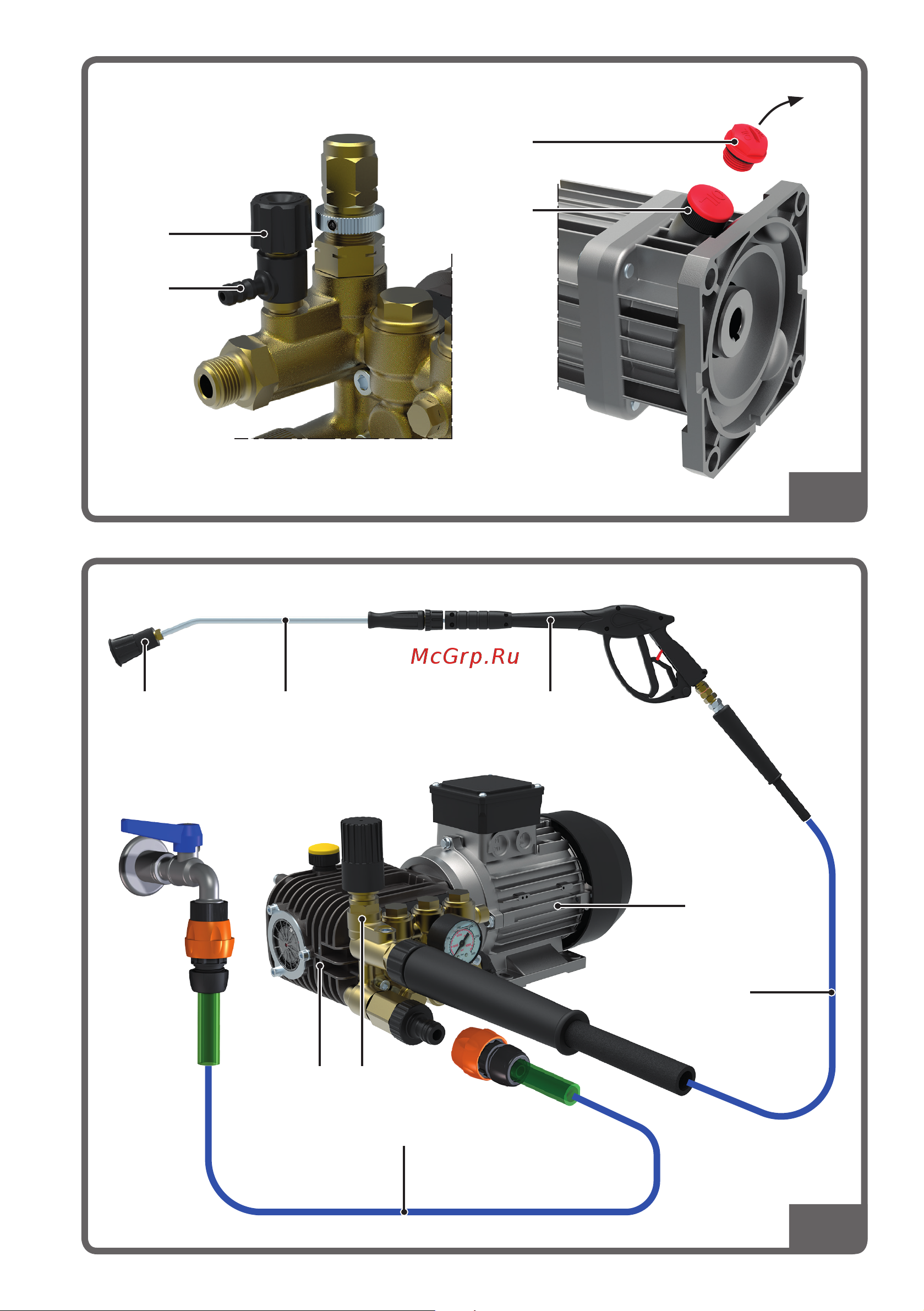 McGrp.Ru