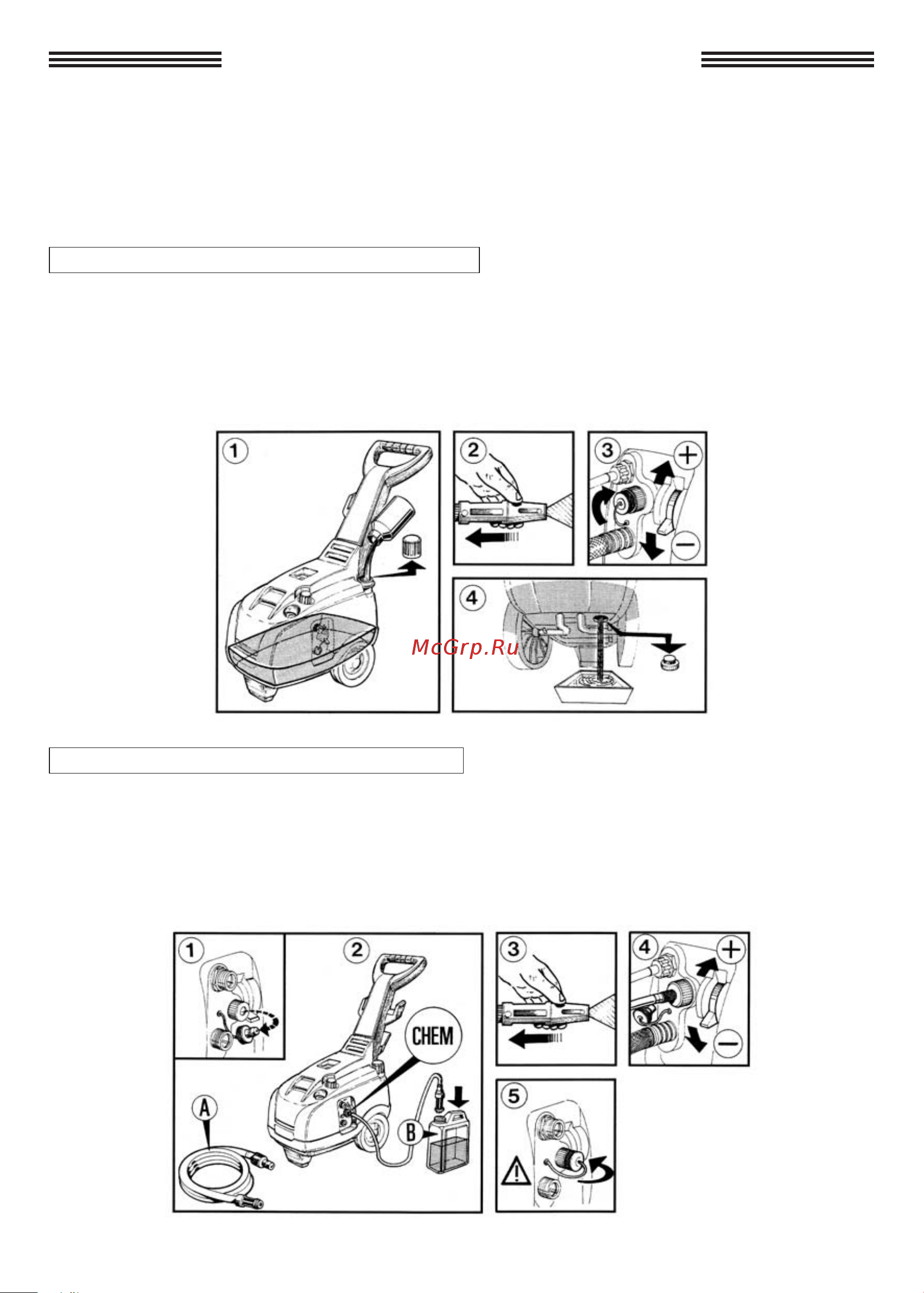 1

2

3

+

−

4

McGrp.Ru

1

2

CHEM

A

B

3

4

+

−

5