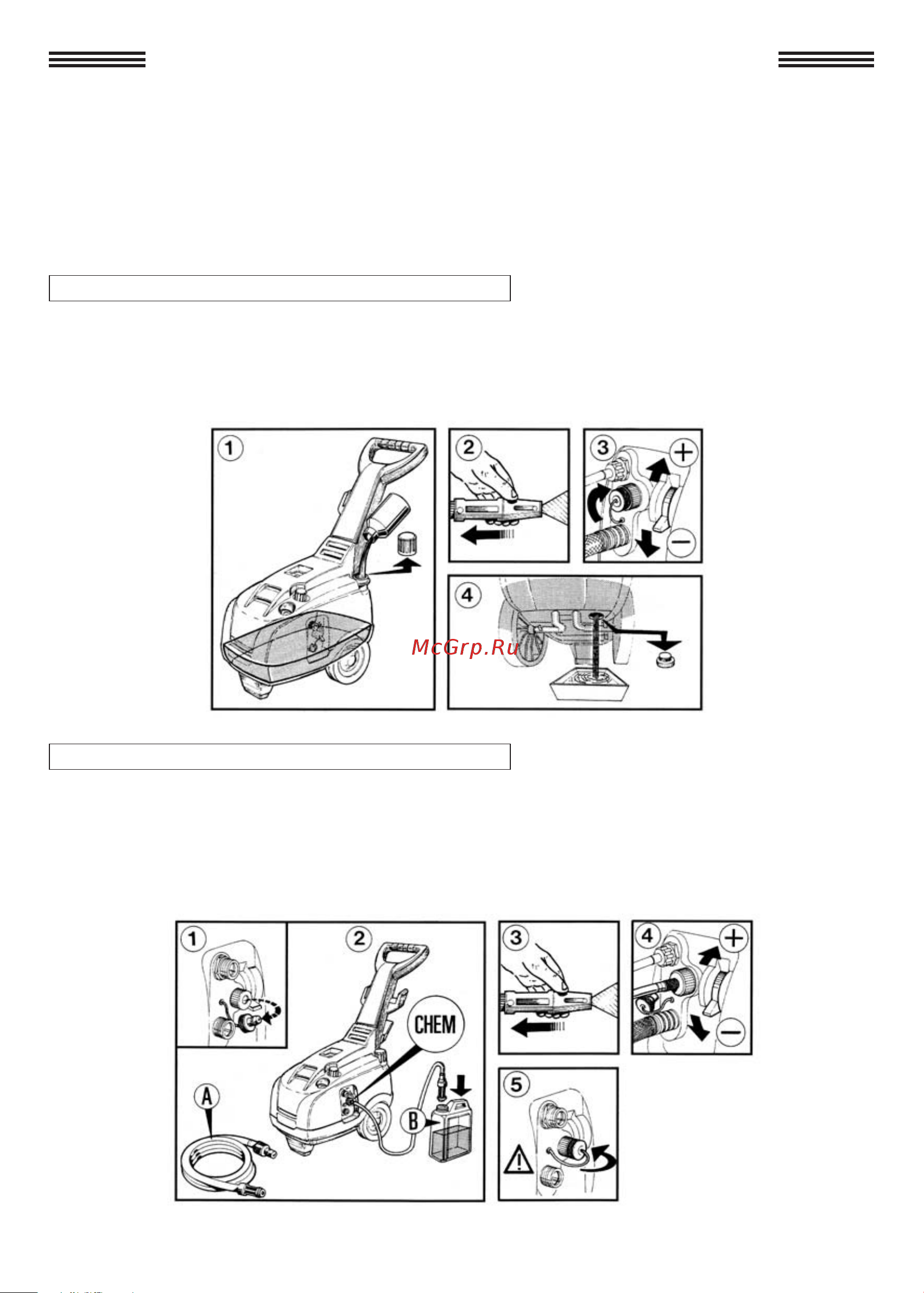 1

2

3

+

−

4

McGrp.Ru

1

2

CHEM

A

B

3

4

+

−

5