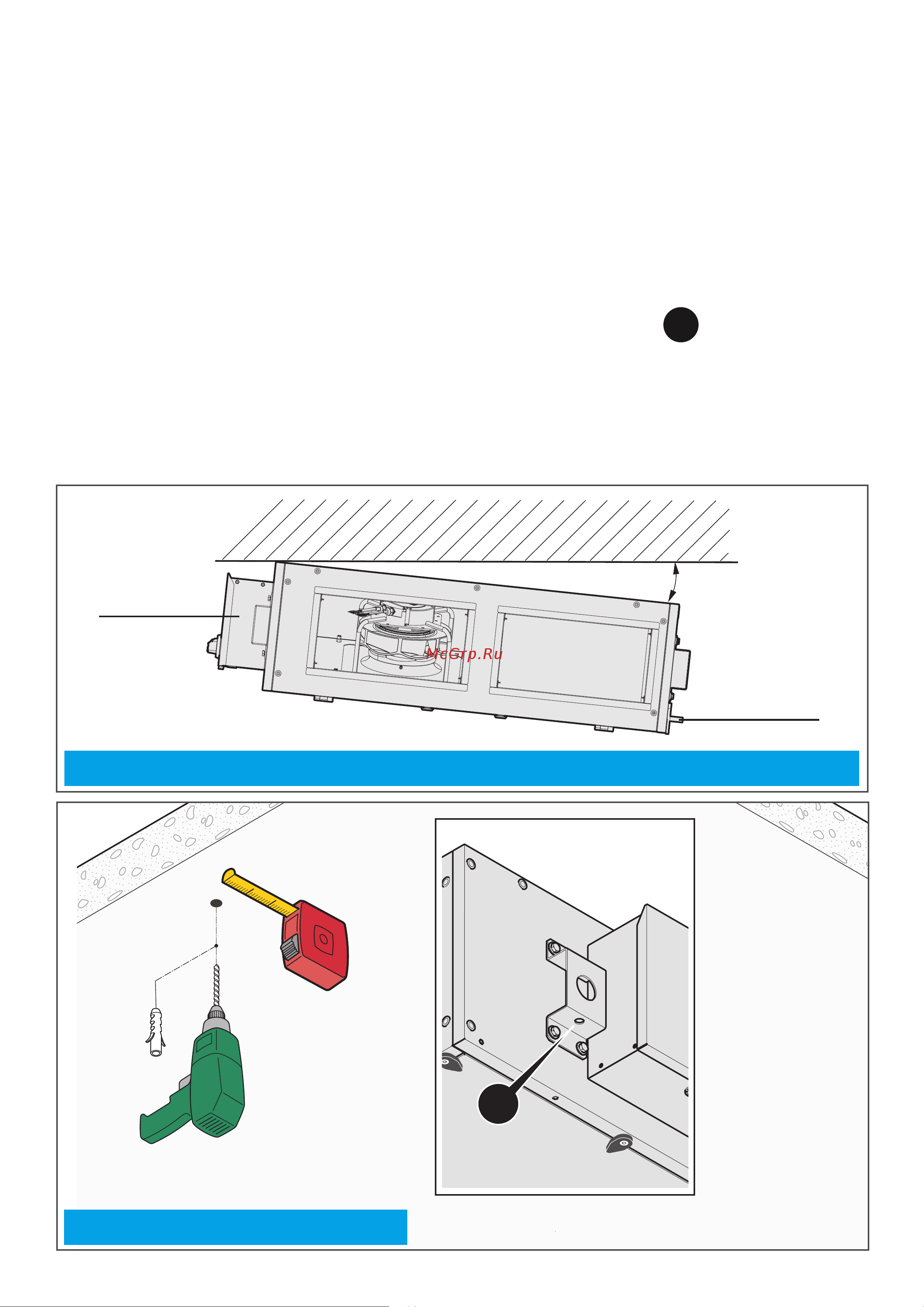 McGrp.Ru