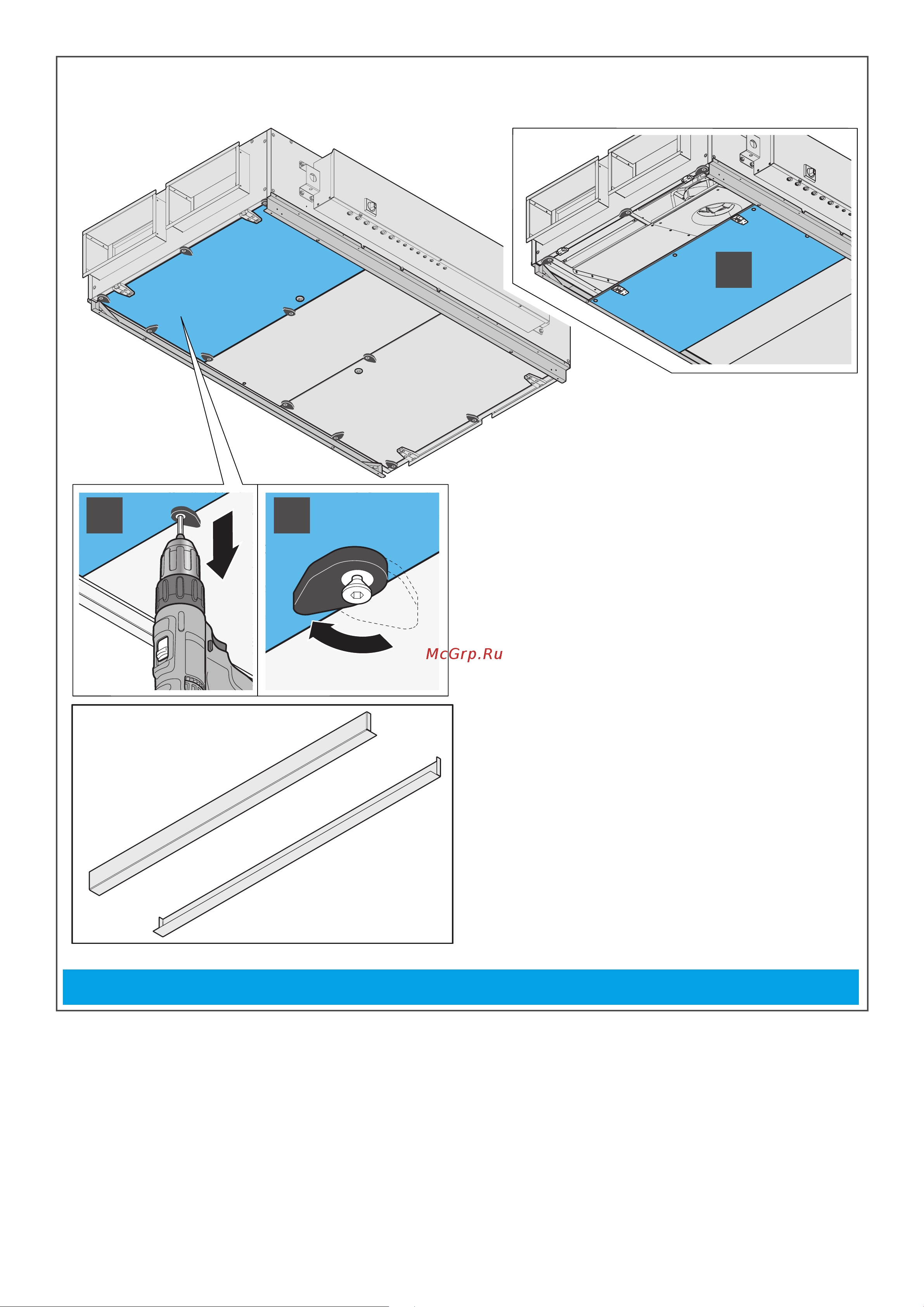 McGrp.Ru