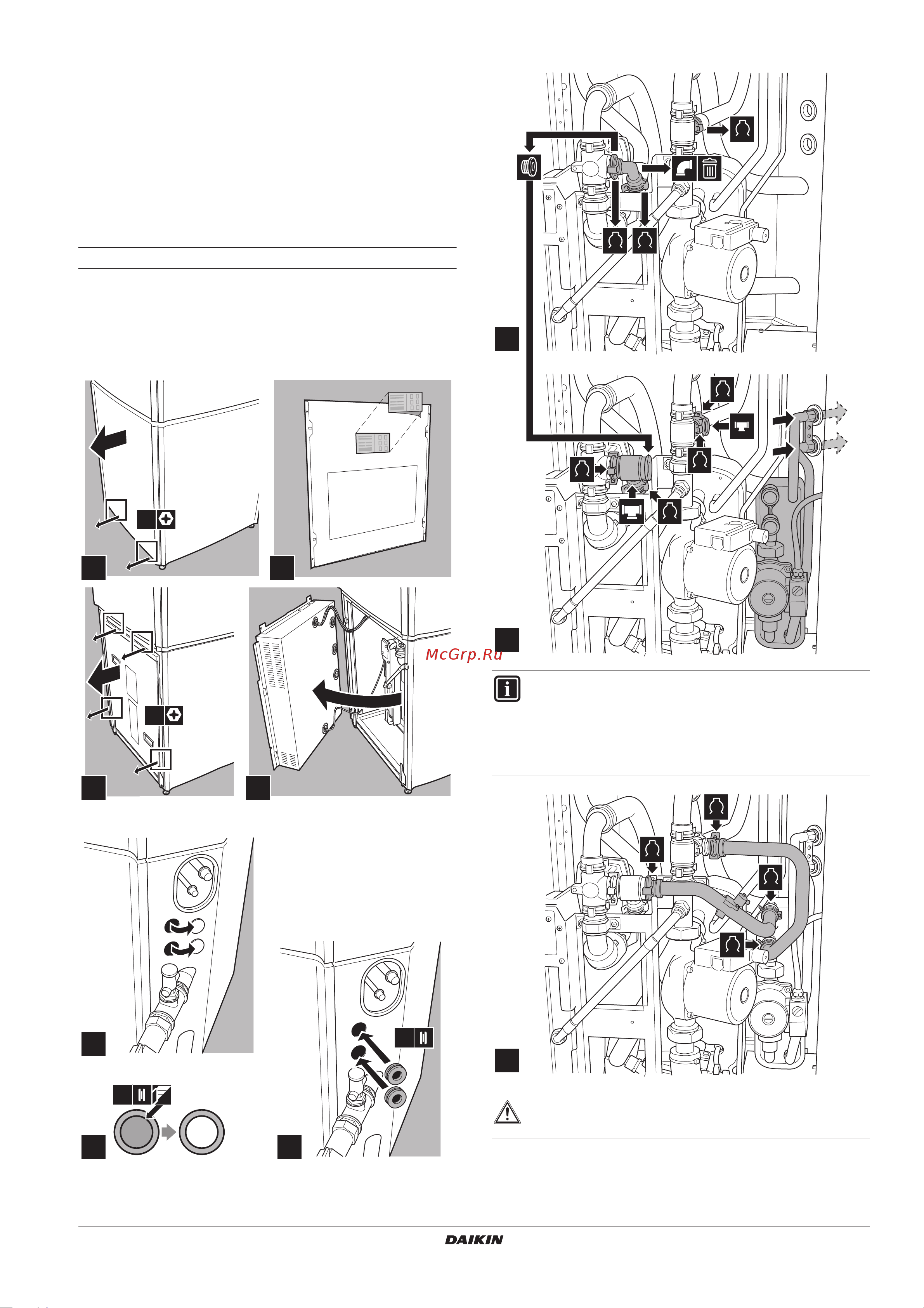 McGrp.Ru

DAIKIN