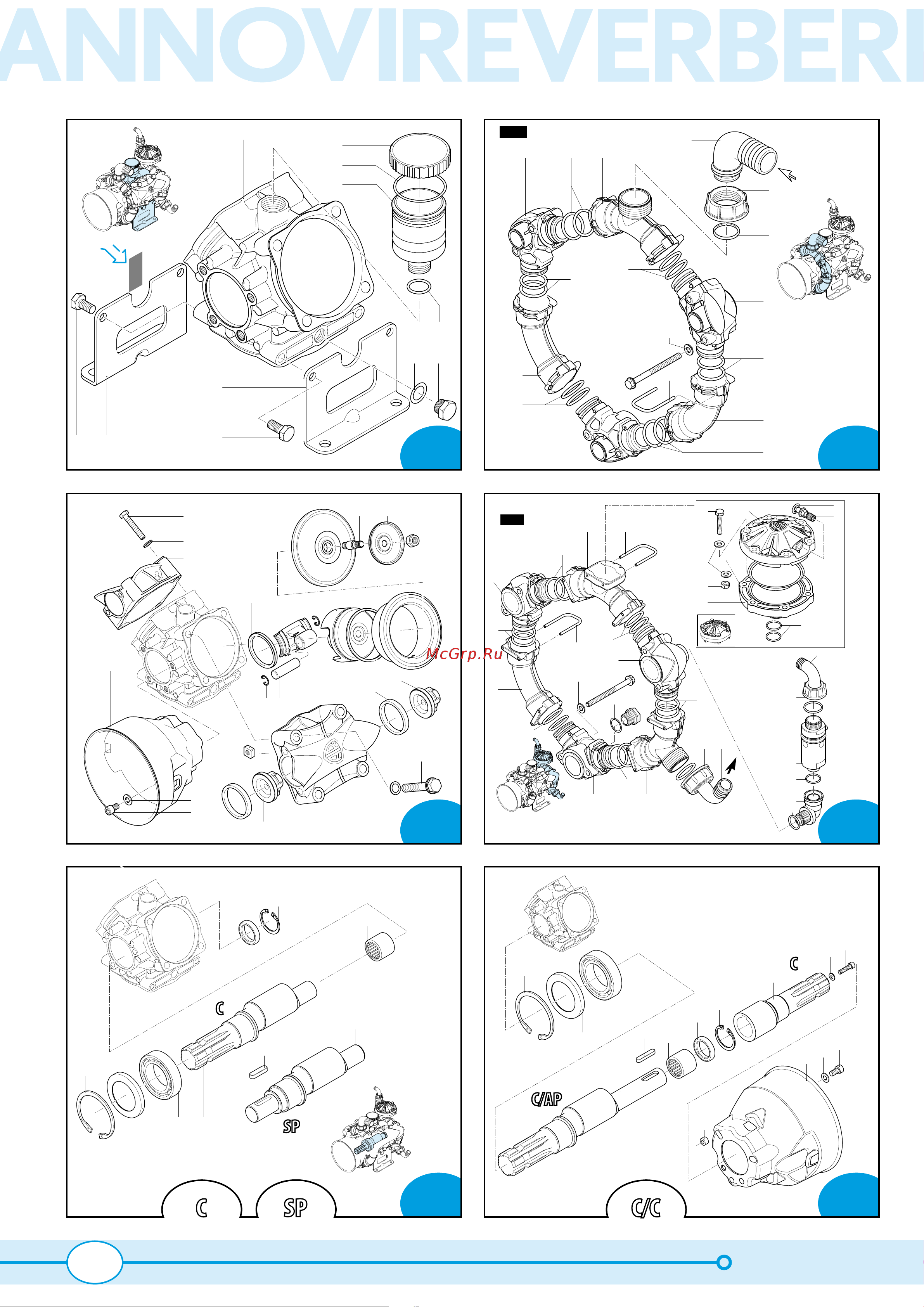 ANNOVIREVERBERI

McGrp.Ru

C

SP

C

SP

C

C/AP

C/C