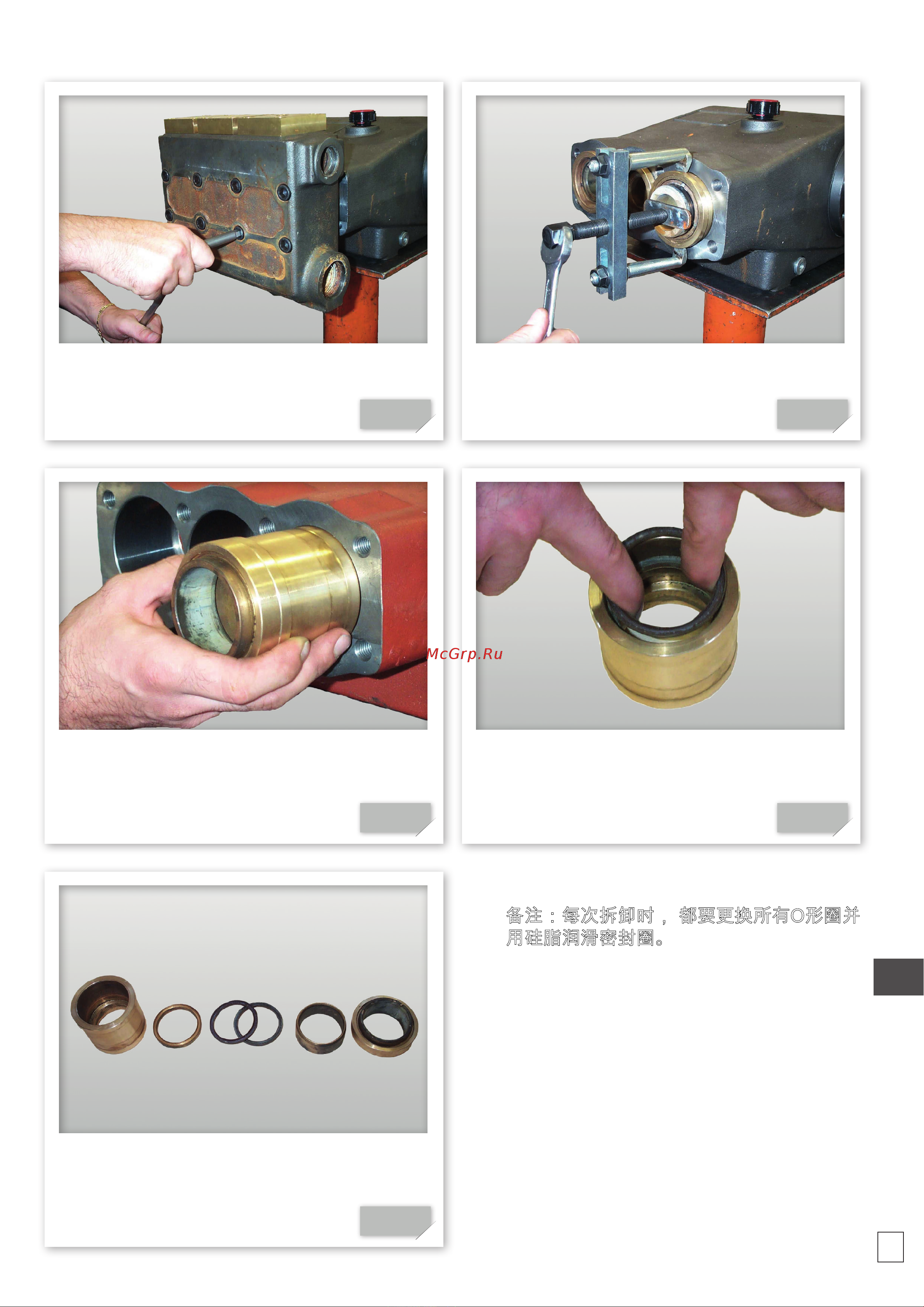 McGrp.Ru

备注：每次拆卸时，都要更换所有O形圈并用硅脂润滑密封圈。