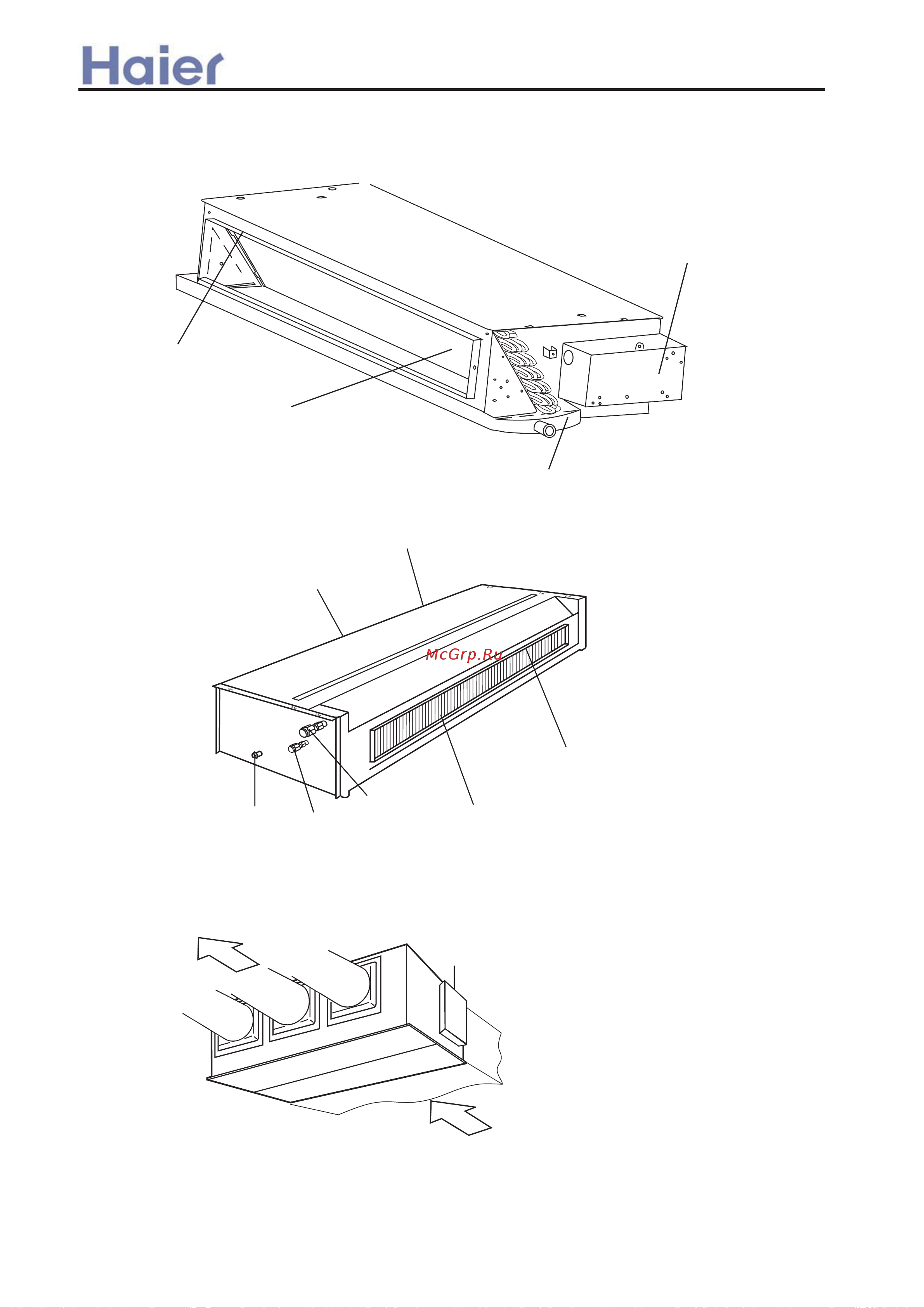 Haier

McGrp.Ru