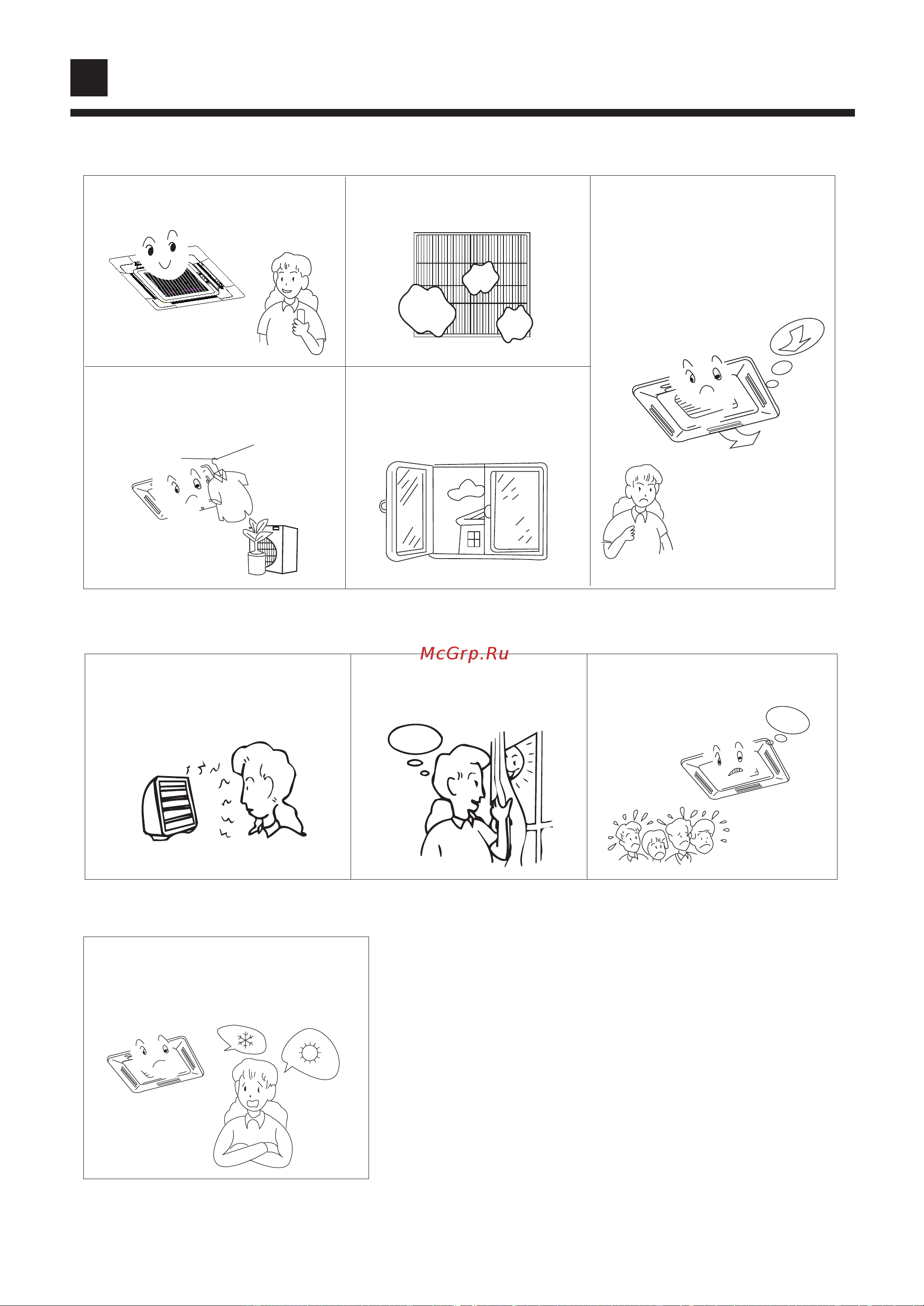 McGrp.Ru