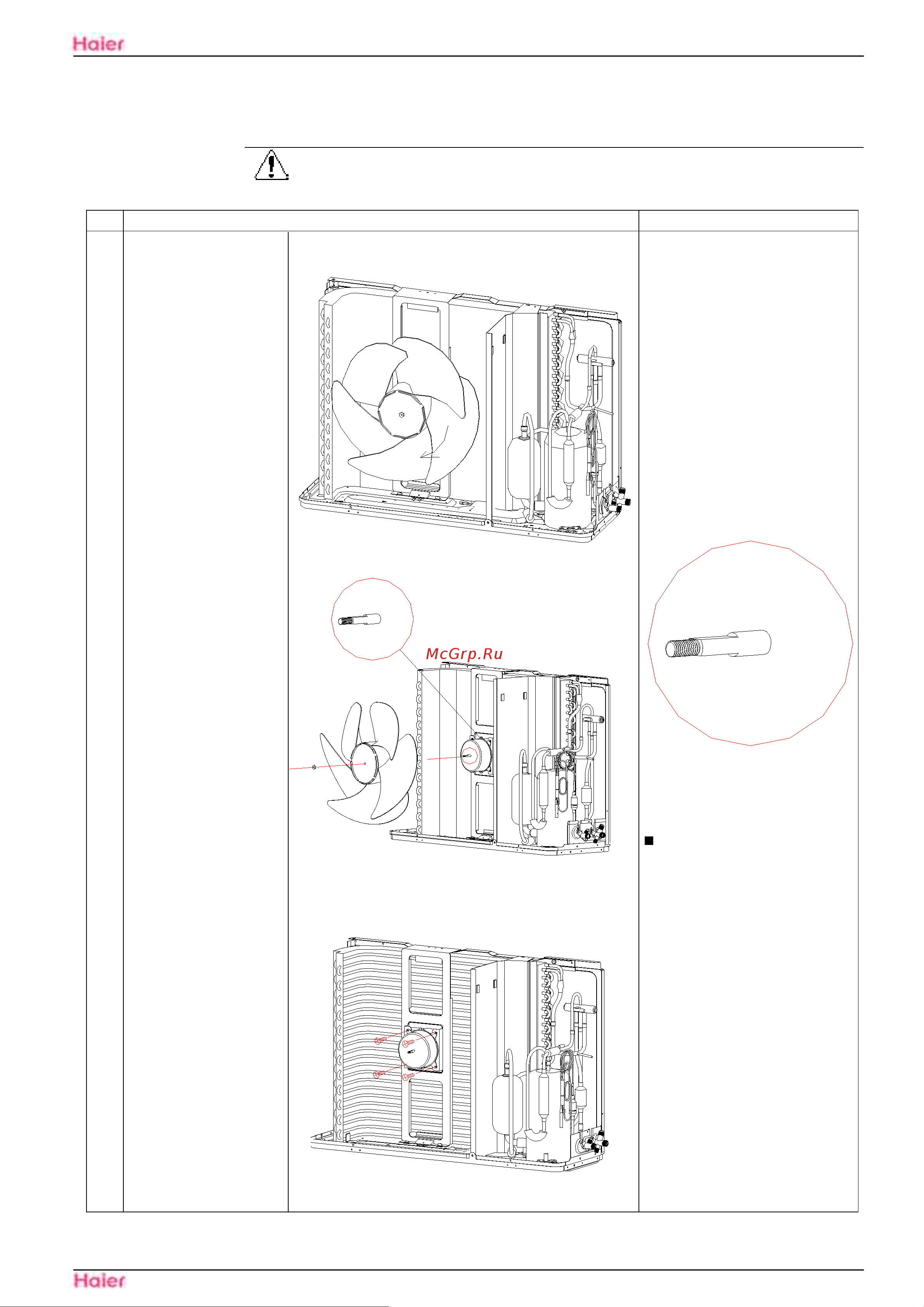 Haier

McGrp.Ru

Haier