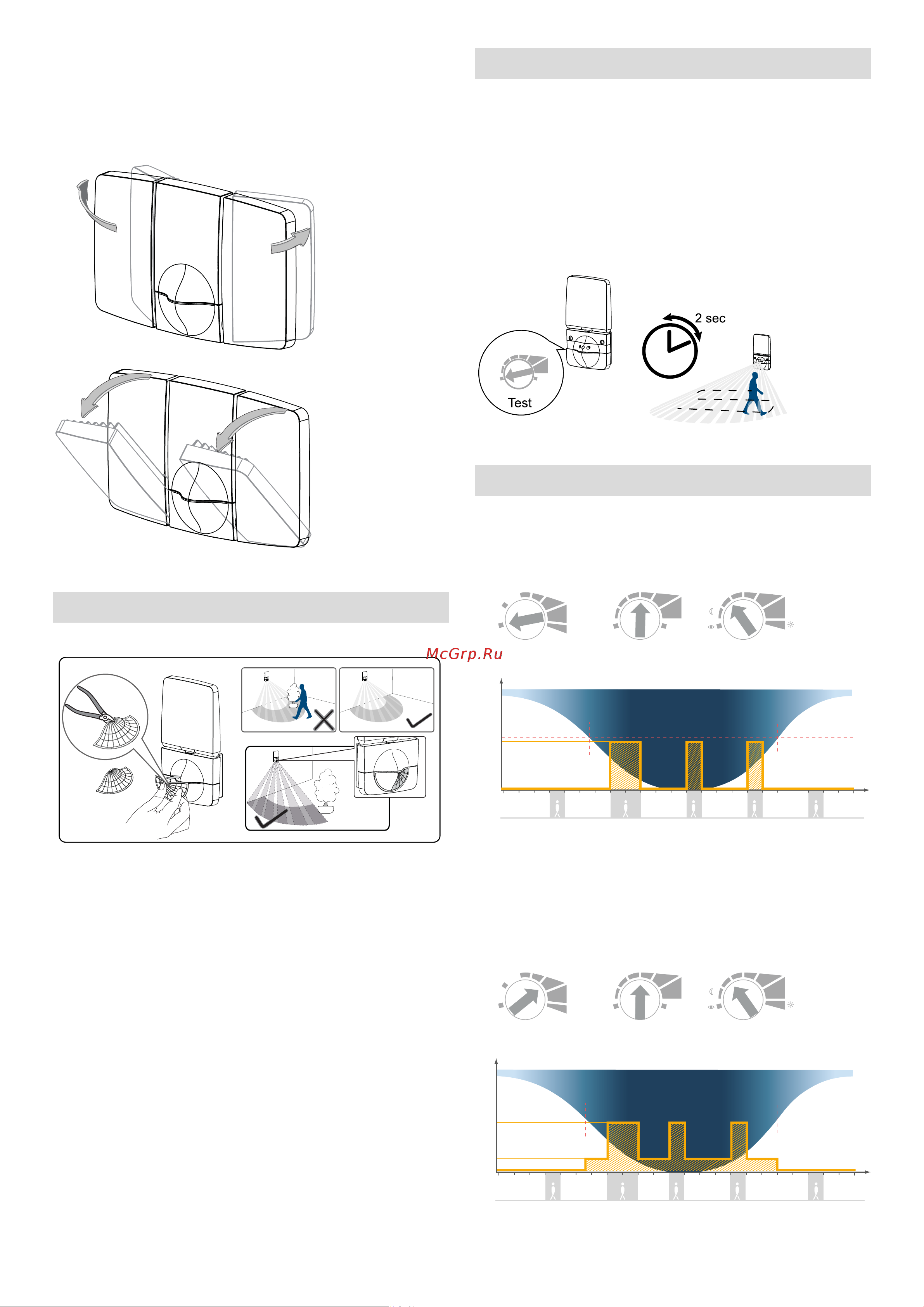 2 sec

Test

McGrp.Ru