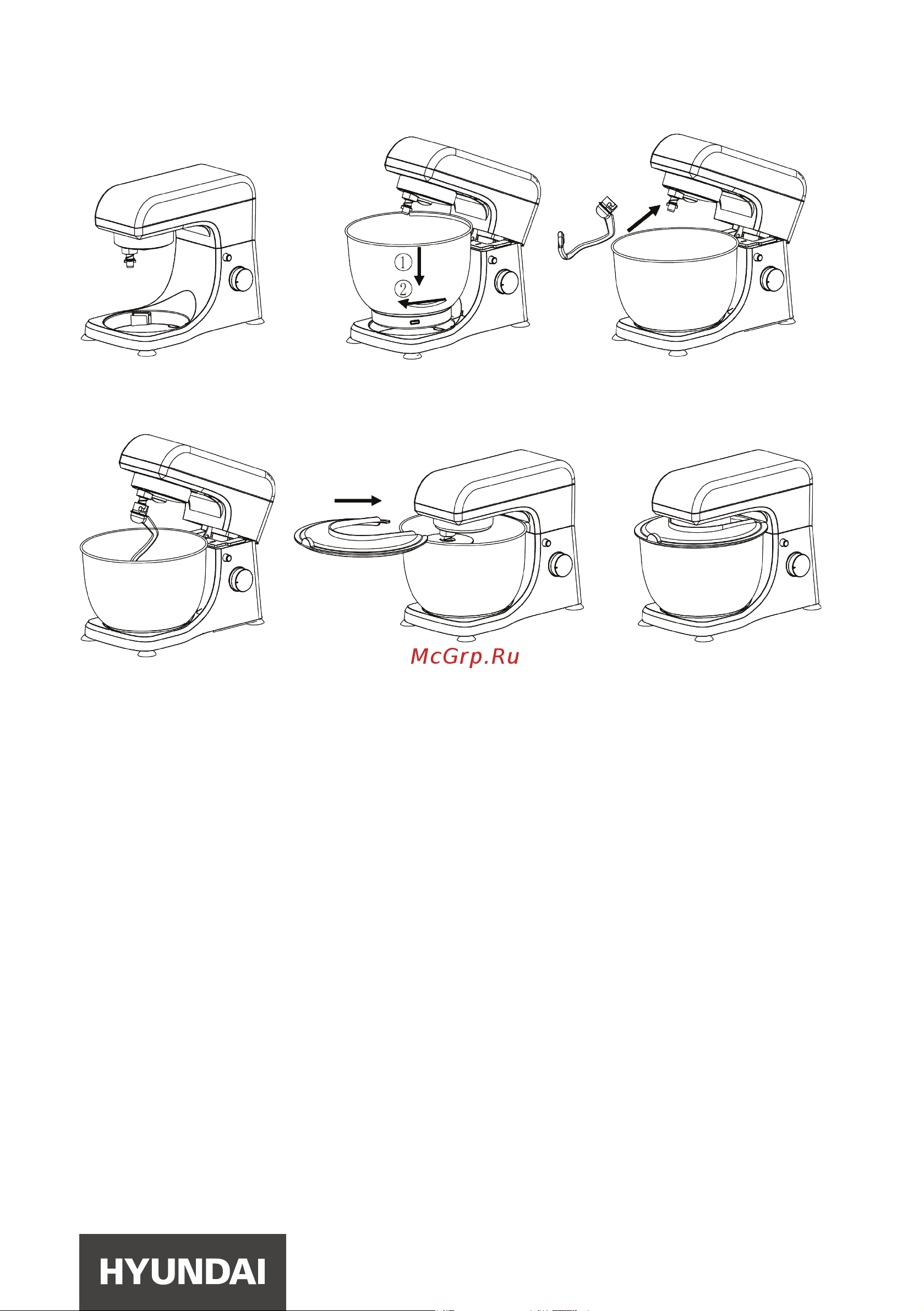 ①
②

McGrp.Ru

HYUNDAI