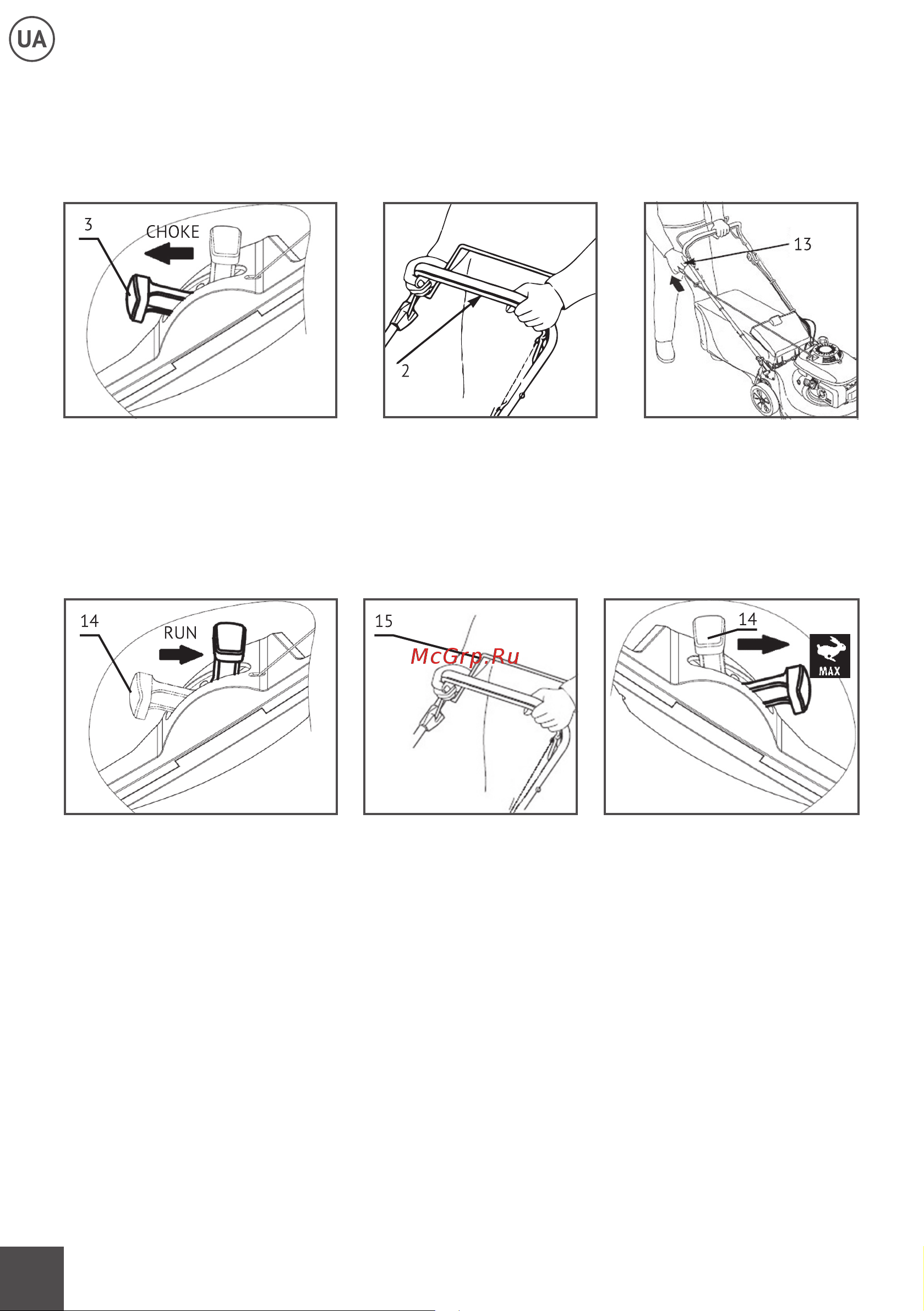 UA

3
CHOKE

2

13

14
RUN

15
McGrp.Ru

14
MAX