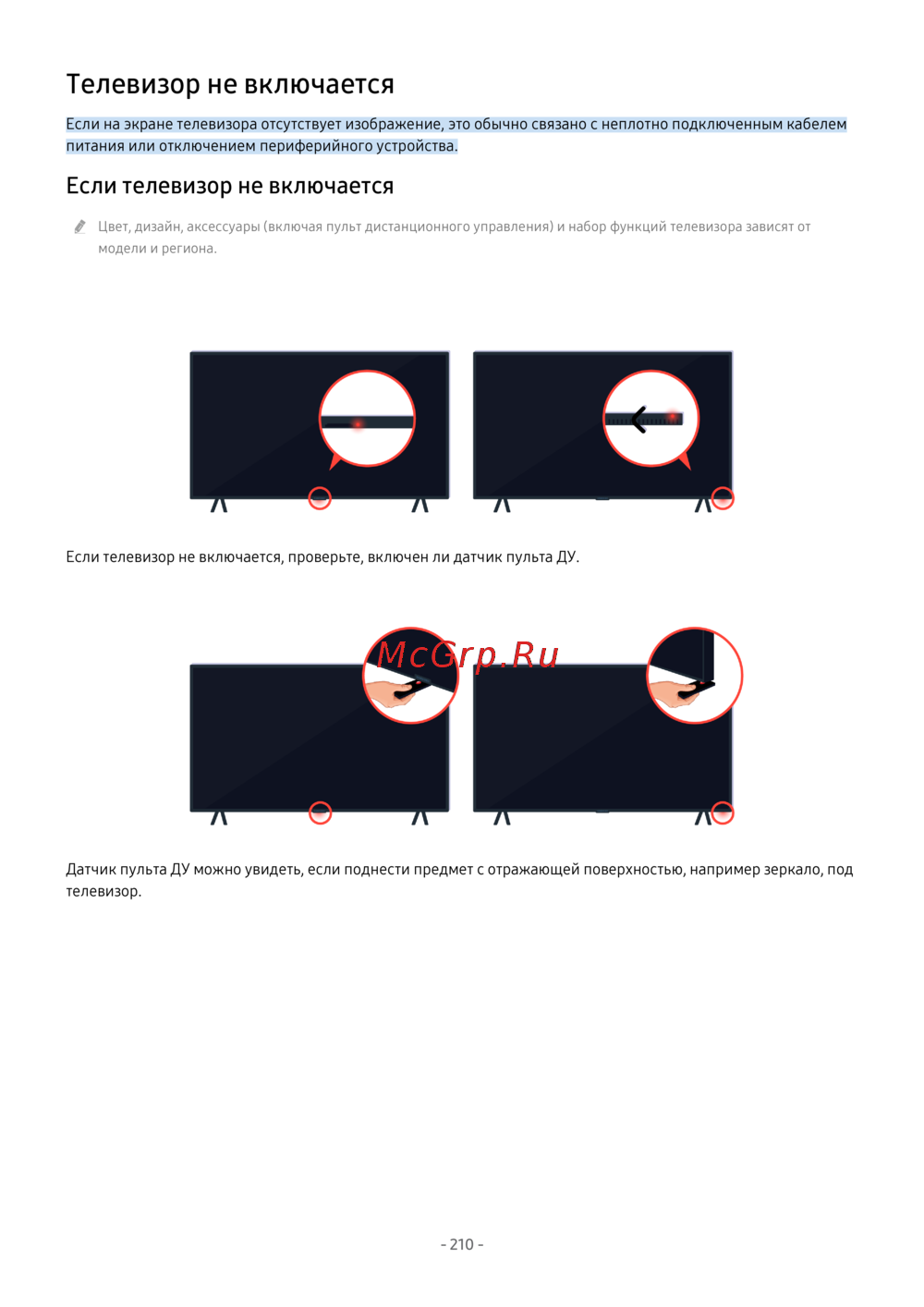 Телевизор не включается

Если на экране телевизора отсутствует изображение, это обычно связано с неплотно подключенным кабелем питания или отключением периферийного устройства.

Если телевизор не включается

Цвет, дизайн, аксессуары (включая пульт дистанционного управления) и набор функций телевизора зависят от модели и региона.

Если телевизор не включается, проверьте, включен ли датчик пульта ДУ.

McGrp.Ru

Датчик пульта ДУ можно увидеть, если поднести предмет с отражающей поверхностью, например зеркало, под телевизор.

- 210 -