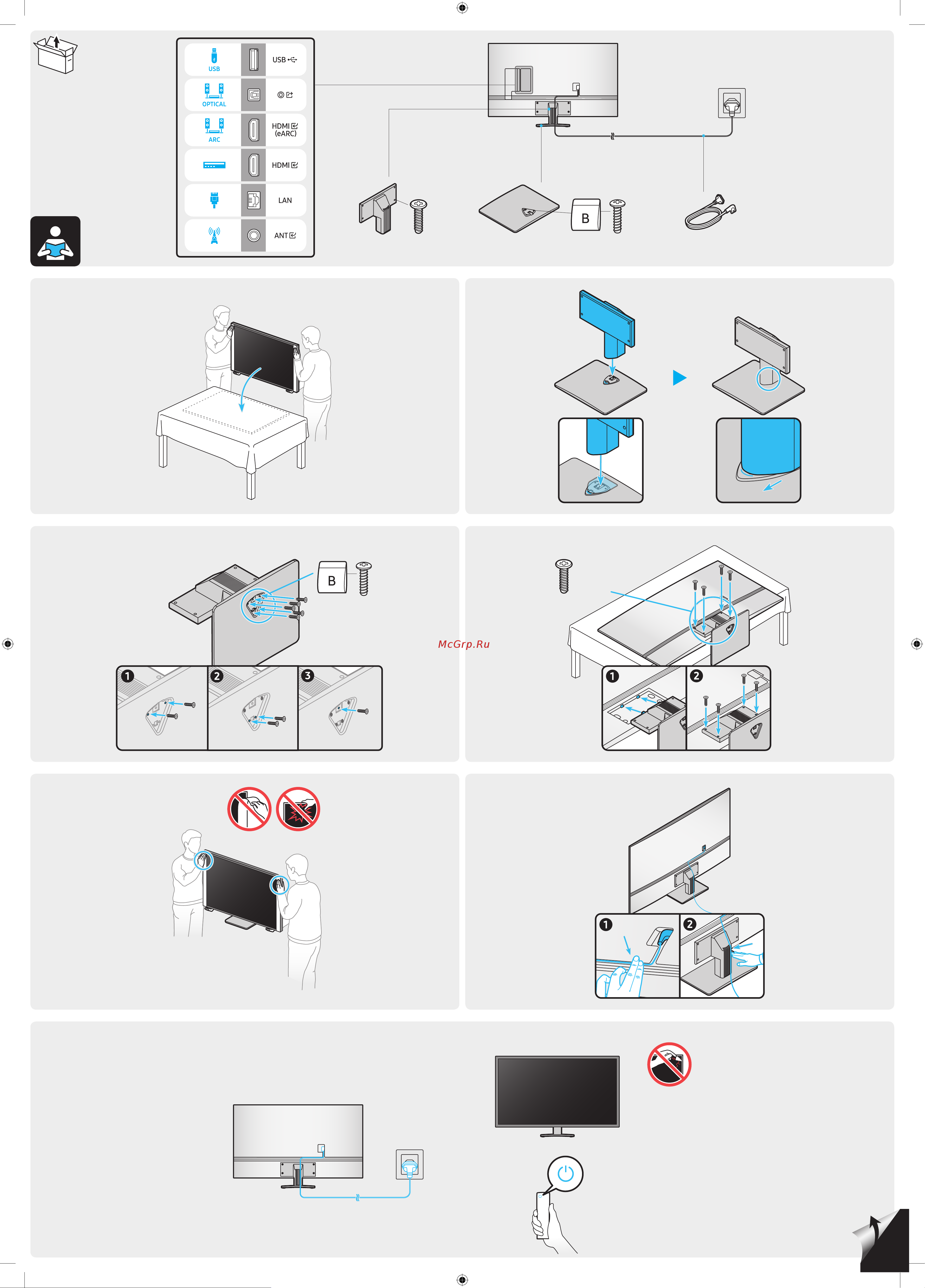 USB
USB

OPTICAL

ARC
HDMI (eARC)

HDMI

LAN

ANT

B

B

McGrp.Ru

1 2 3

1 2

1 2