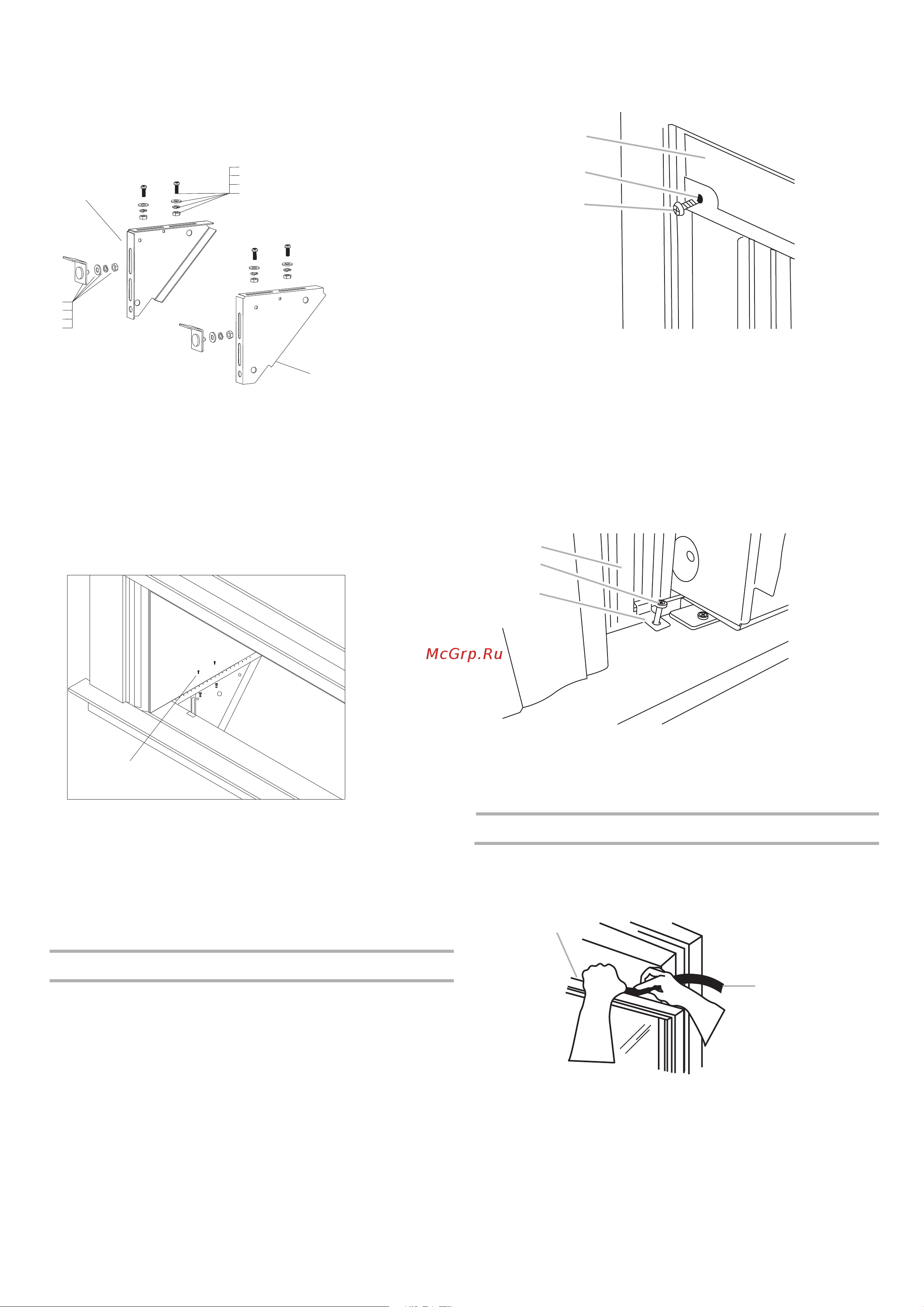 McGrp.Ru