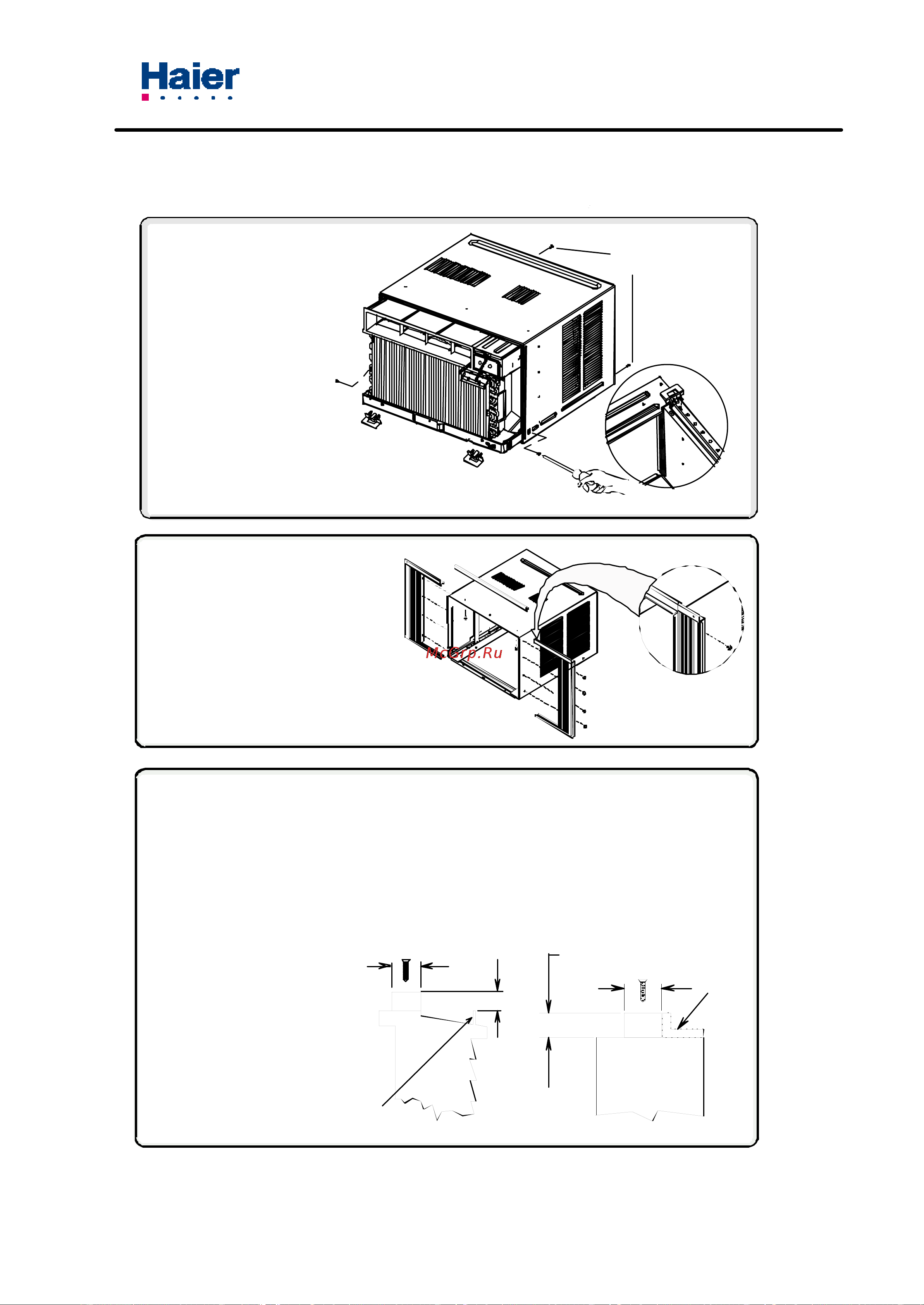 Haier

McGrp.Ru