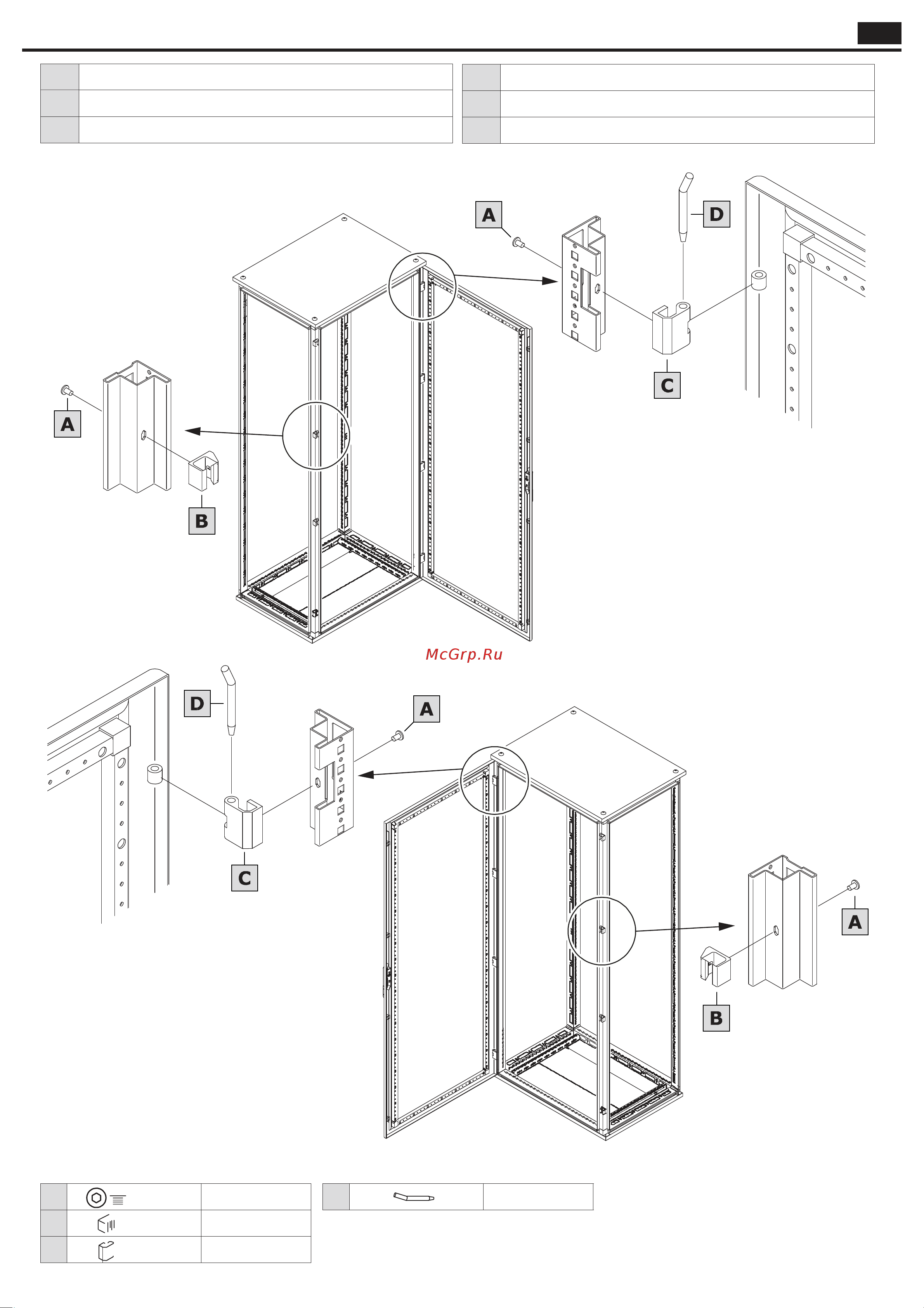 A

D

C

A

B

McGrp.Ru

D

A

C

A

B