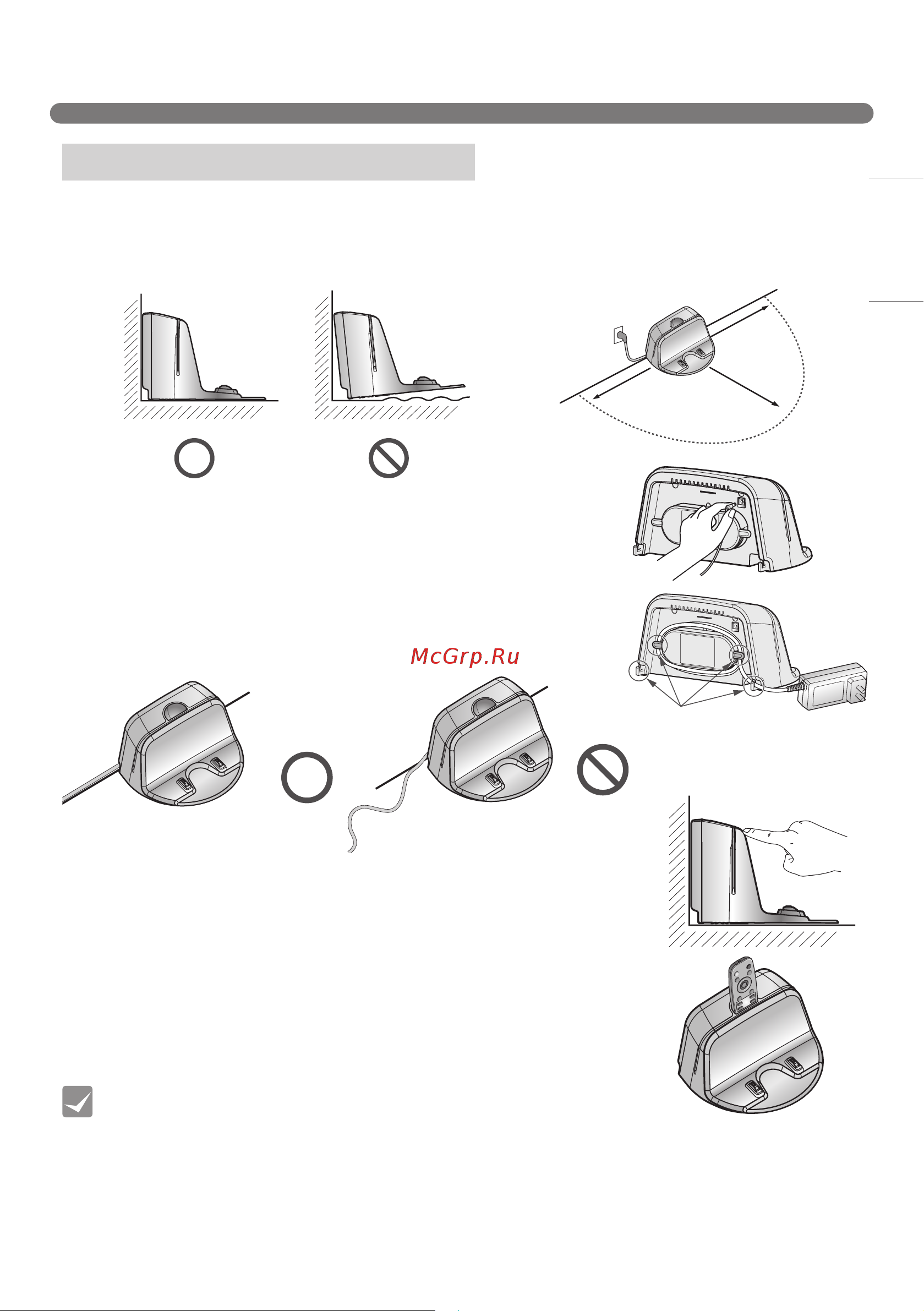 McGrp.Ru