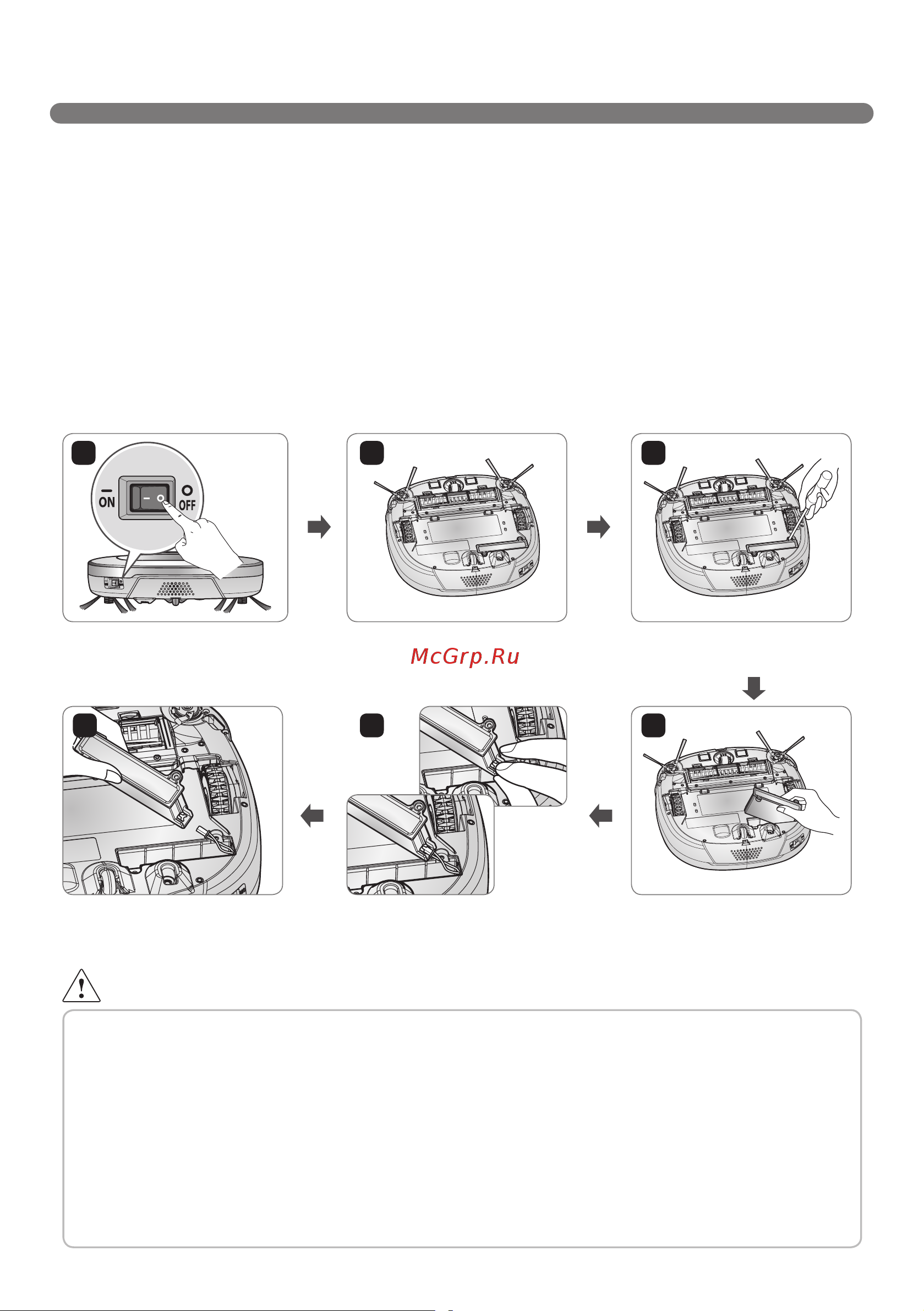 ON OFF

McGrp.Ru