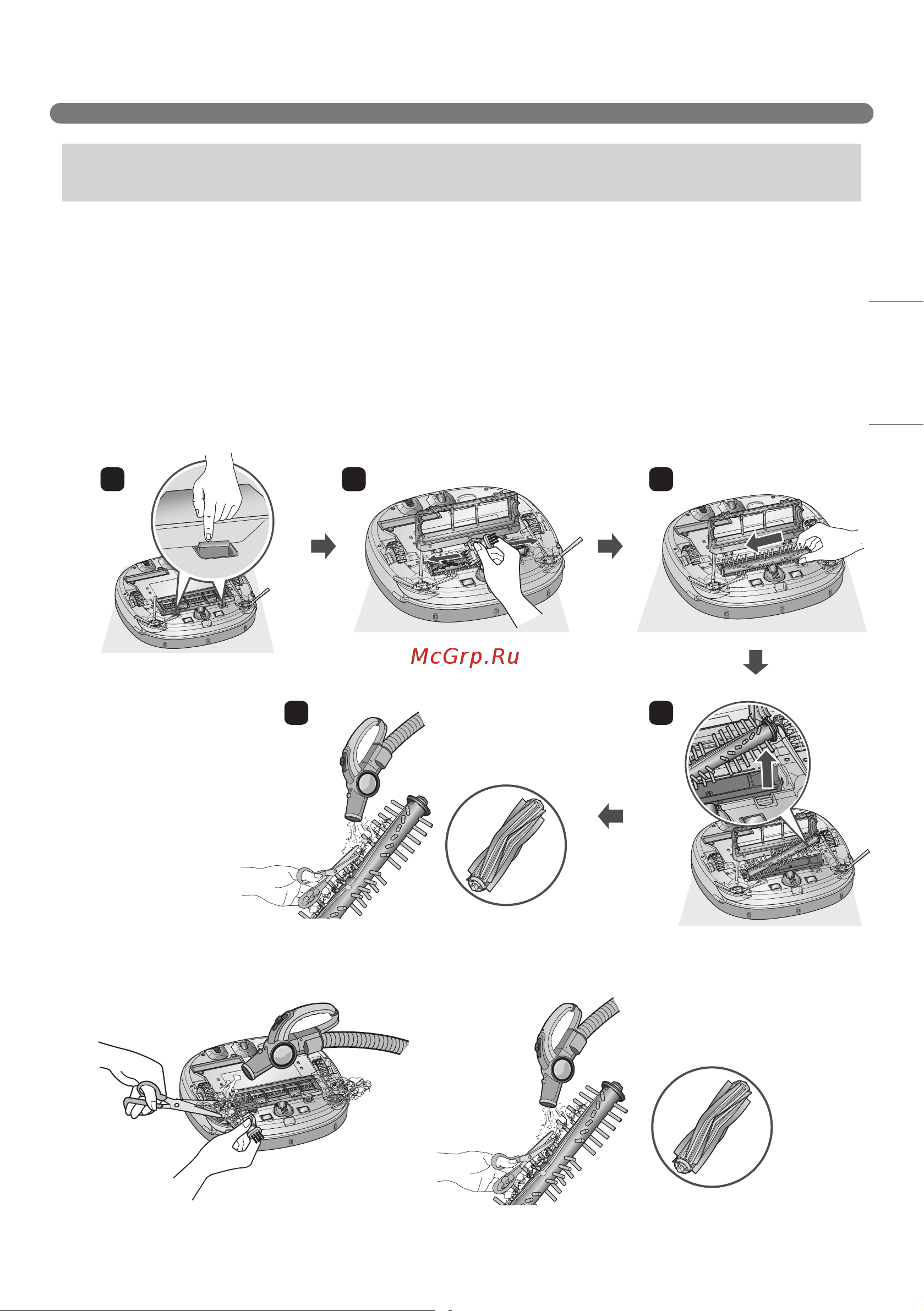 McGrp.Ru