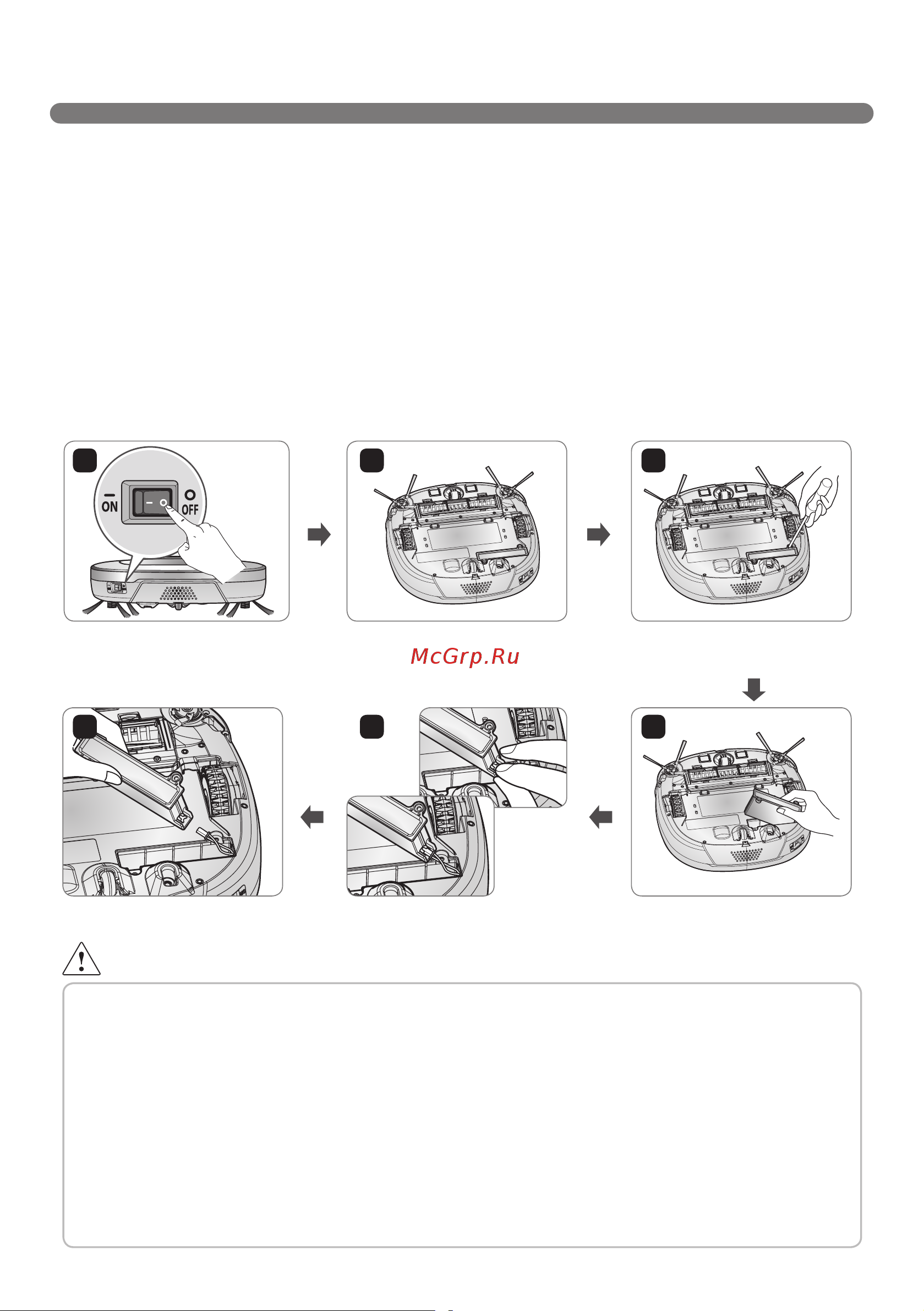 ON

OFF

McGrp.Ru