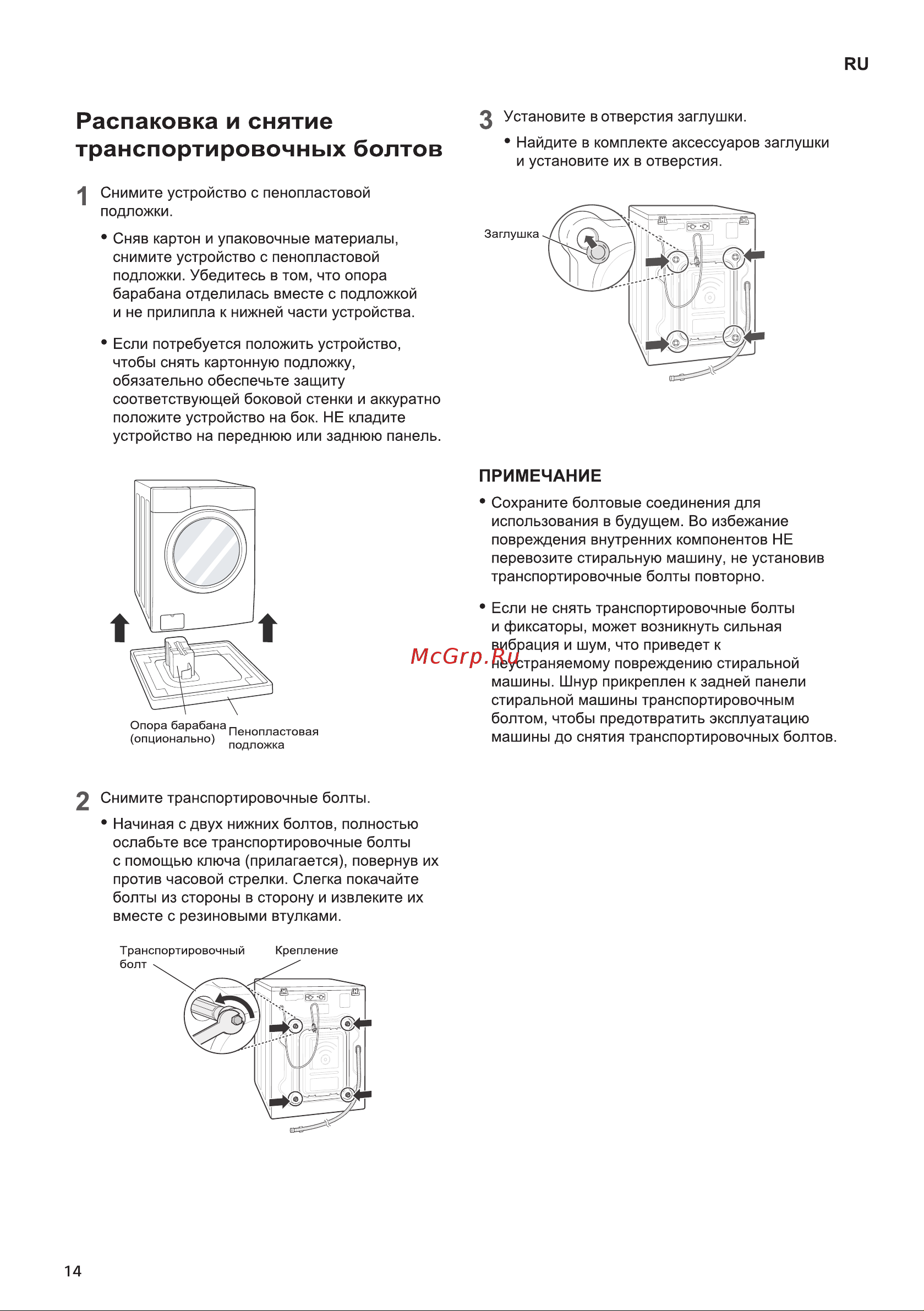 RU

Распаковка и снятие транспортировочных болтов

1 Снимите устройство с пенопластовой подложки.

• Сняв картон и упаковочные материалы, снимите устройство с пенопластовой подложки. Убедитесь в том, что опора барабана отделилась вместе с подложкой и не прилипла к нижней части устройства.

• Если потребуется положить устройство, чтобы снять картонную подложку, обязательно обеспечьте защиту соответствующей боковой стенки и аккуратно положите устройство на бок. НЕ кладите устройство на переднюю или заднюю панель.

Опора барабана (опционально)
Пенопластовая подложка

2 Снимите транспортировочные болты.

• Начиная с двух нижних болтов, полностью ослабьте все транспортировочные болты с помощью ключа (прилагается), повернув их против часовой стрелки. Слегка покачайте болты из стороны в сторону и извлеките их вместе с резиновыми втулками.

Транспортировочный болт
Крепление

3 Установите в отверстия заглушки.

• Найдите в комплекте аксессуаров заглушки и установите их в отверстия.

Заглушка

ПРИМЕЧАНИЕ

• Сохраните болтовые соединения для использования в будущем. Во избежание повреждения внутренних компонентов НЕ перевозите стиральную машину, не установив транспортировочные болты повторно.

• Если не снять транспортировочные болты и фиксаторы, может возникнуть сильная вибрация и шум, что приведет к неустраняемому повреждению стиральной машины. Шнур прикреплен к задней панели стиральной машины транспортировочным болтом, чтобы предотвратить эксплуатацию машины до снятия транспортировочных болтов.

McGrp.Ru

14