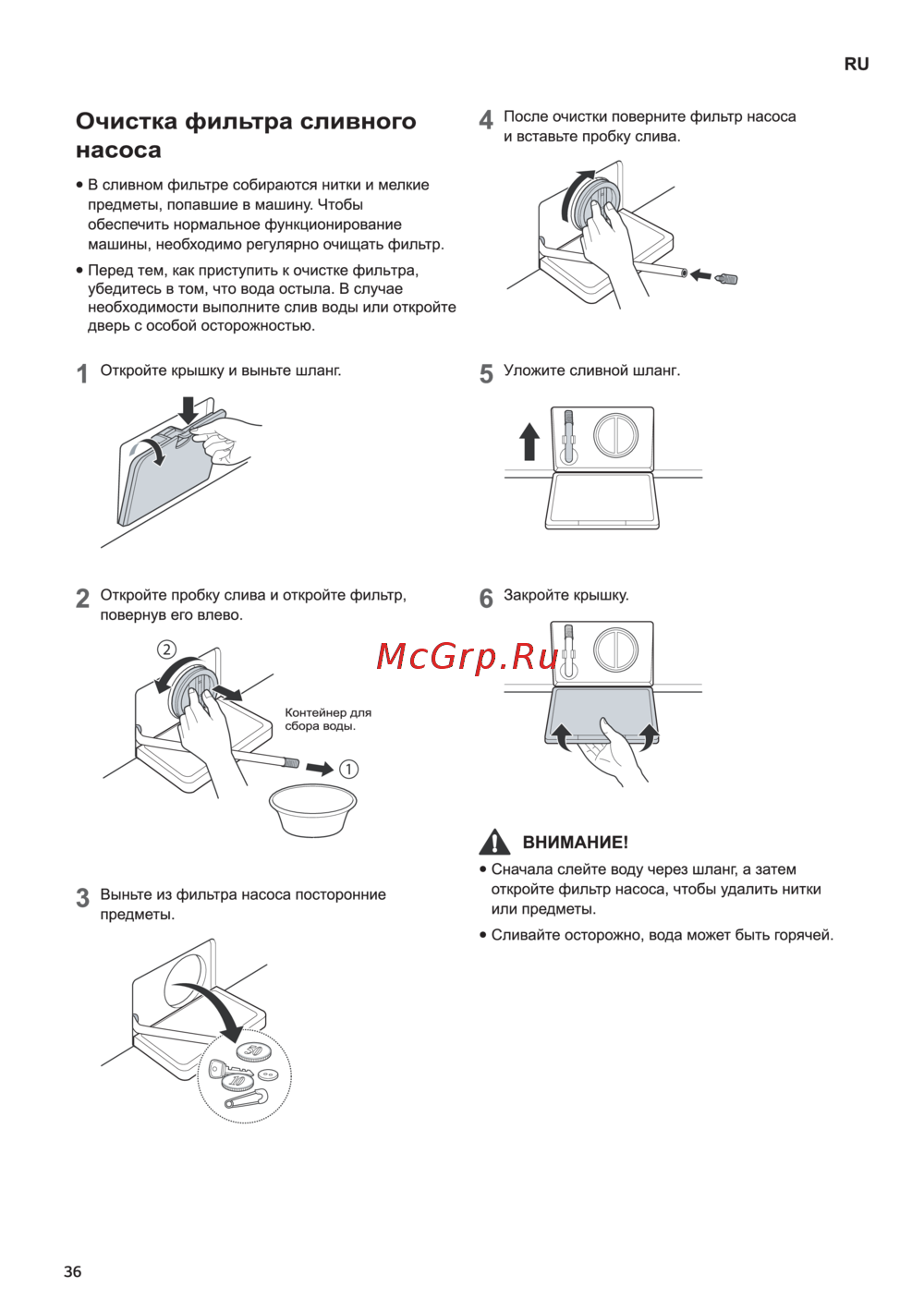 RU

Очистка фильтра сливного насоса

• В сливном фильтре собираются нитки и мелкие предметы, попавшие в машину. Чтобы обеспечить нормальное функционирование машины, необходимо регулярно очищать фильтр.

• Перед тем, как приступить к очистке фильтра, убедитесь в том, что вода остыла. В случае необходимости выполните слив воды или откройте дверь с особой осторожностью.

1 Откройте крышку и выньте шланг.

2 Откройте пробку слива и откройте фильтр, повернув его влево.

②

Контейнер для сбора воды.

①

3 Выньте из фильтра насоса посторонние предметы.

50

10

4 После очистки поверните фильтр насоса и вставьте пробку слива.

5 Уложите сливной шланг.

6 Закройте крышку.

McGrp.Ru

ВНИМАНИЕ!

• Сначала слейте воду через шланг, а затем откройте фильтр насоса, чтобы удалить нитки или предметы.

• Сливайте осторожно, вода может быть горячей.

36