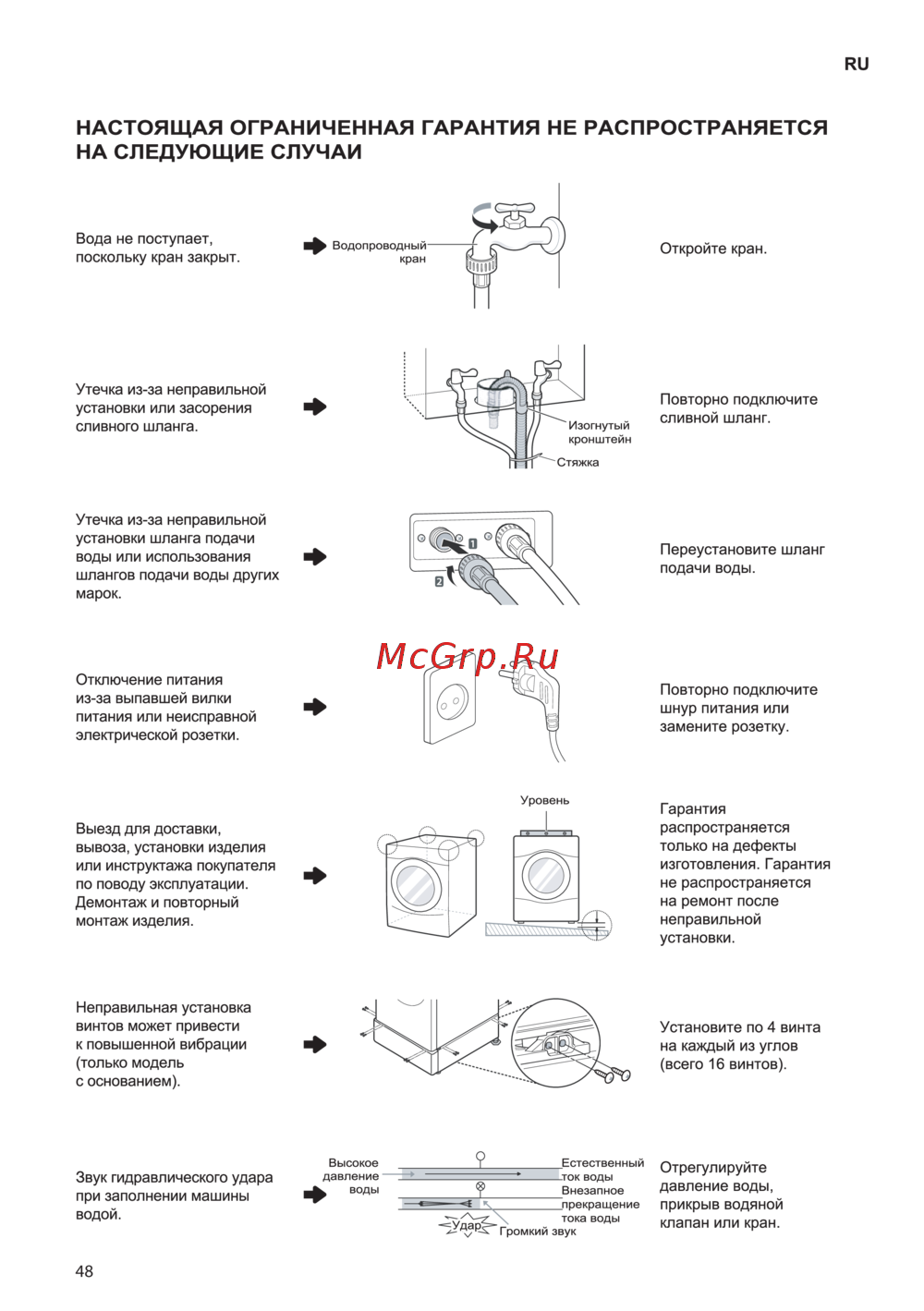 RU

НАСТОЯЩАЯ ОГРАНИЧЕННАЯ ГАРАНТИЯ НЕ РАСПРОСТРАНЯЕТСЯ НА СЛЕДУЮЩИЕ СЛУЧАИ

Вода не поступает, поскольку кран закрыт.

Водопроводный кран

Откройте кран.

Утечка из-за неправильной установки или засорения сливного шланга.

Изогнутый кронштейн

Стяжка

Повторно подключите сливной шланг.

Утечка из-за неправильной установки шланга подачи воды или использования шлангов подачи воды других марок.

1

2

Переустановите шланг подачи воды.

McGrp.Ru

Отключение питания из-за выпавшей вилки питания или неисправной электрической розетки.

Повторно подключите шнур питания или замените розетку.

Выезд для доставки, вывоза, установки изделия или инструктажа покупателя по поводу эксплуатации. Демонтаж и повторный монтаж изделия.

Уровень

Гарантия распространяется только на дефекты изготовления. Гарантия не распространяется на ремонт после неправильной установки.

Неправильная установка винтов может привести к повышенной вибрации (только модель с основанием).

Установите по 4 винта на каждый из углов (всего 16 винтов).

Звук гидравлического удара при заполнении машины водой.

Высокое давление воды

Естественный ток воды

Внезапное прекращение тока воды

Удар

Громкий звук

Отрегулируйте давление воды, прикрыв водяной клапан или кран.

48