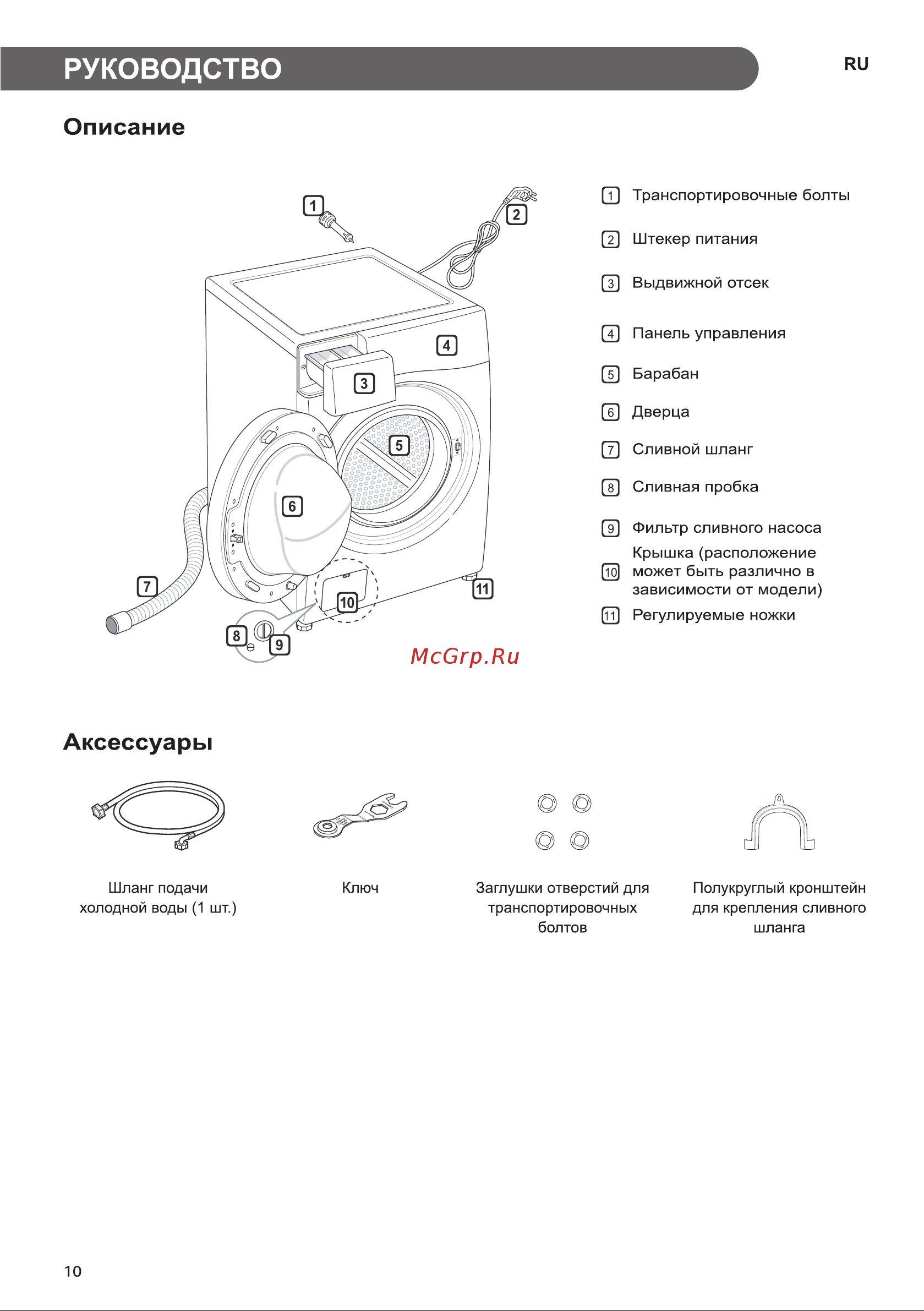 РУКОВОДСТВО

RU

Описание

1 2 4 3 5 6 7 10 11 8 9

1 Транспортировочные болты

2 Штекер питания

3 Выдвижной отсек

4 Панель управления

5 Барабан

6 Дверца

7 Сливной шланг

8 Сливная пробка

9 Фильтр сливного насоса

10 Крышка (расположение может быть различно в зависимости от модели)

11 Регулируемые ножки

McGrp.Ru

Аксессуары

Шланг подачи холодной воды (1 шт.)

Ключ

Заглушки отверстий для транспортировочных болтов

Полукруглый кронштейн для крепления сливного шланга

10