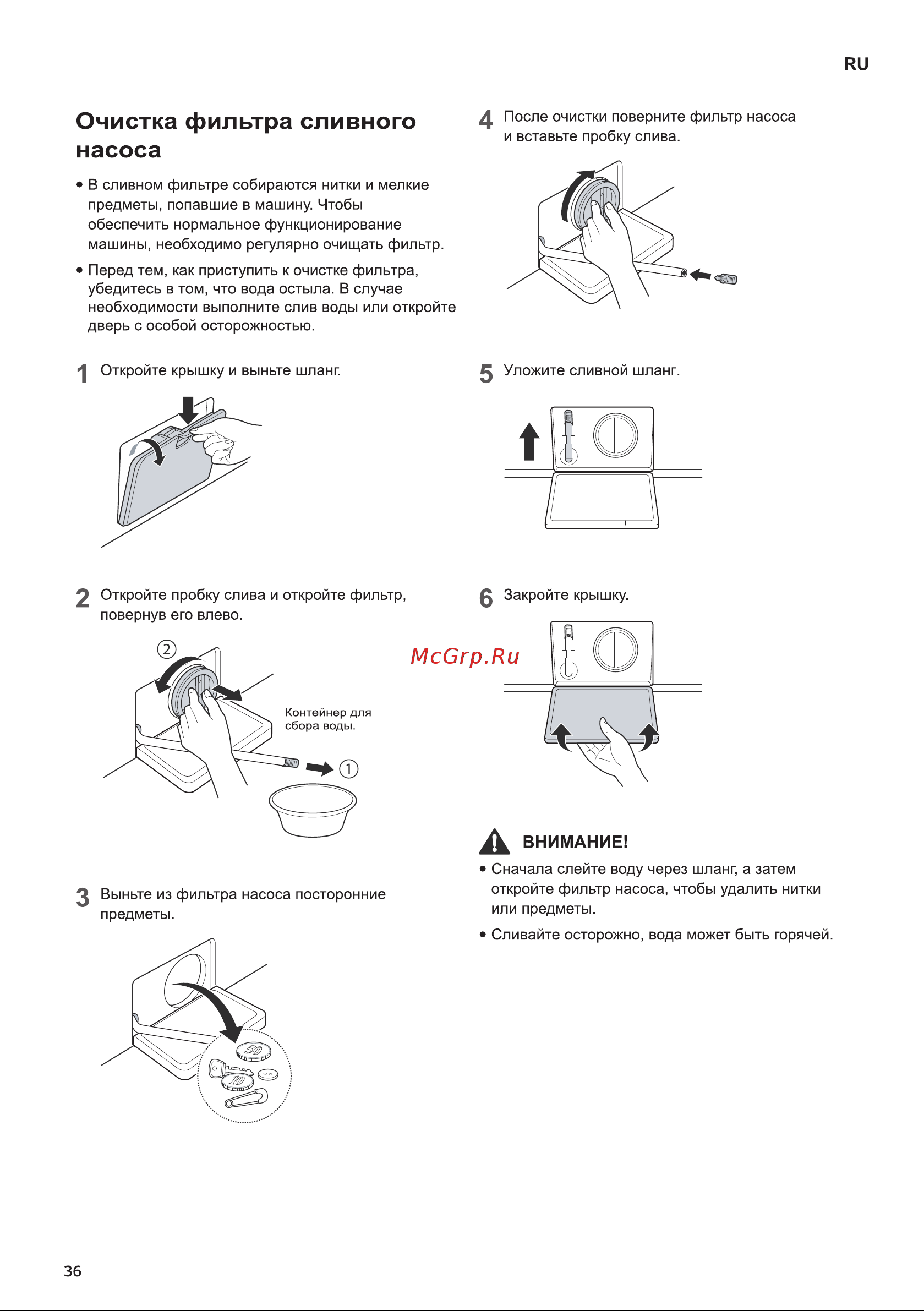 RU

Очистка фильтра сливного насоса

• В сливном фильтре собираются нитки и мелкие предметы, попавшие в машину. Чтобы обеспечить нормальное функционирование машины, необходимо регулярно очищать фильтр.

• Перед тем, как приступить к очистке фильтра, убедитесь в том, что вода остыла. В случае необходимости выполните слив воды или откройте дверь с особой осторожностью.

1 Откройте крышку и выньте шланг.

2 Откройте пробку слива и откройте фильтр, повернув его влево.

②

Контейнер для сбора воды.

①

3 Выньте из фильтра насоса посторонние предметы.

50

10

4 После очистки поверните фильтр насоса и вставьте пробку слива.

5 Уложите сливной шланг.

6 Закройте крышку.

McGrp.Ru

ВНИМАНИЕ!

• Сначала слейте воду через шланг, а затем откройте фильтр насоса, чтобы удалить нитки или предметы.

• Сливайте осторожно, вода может быть горячей.

36