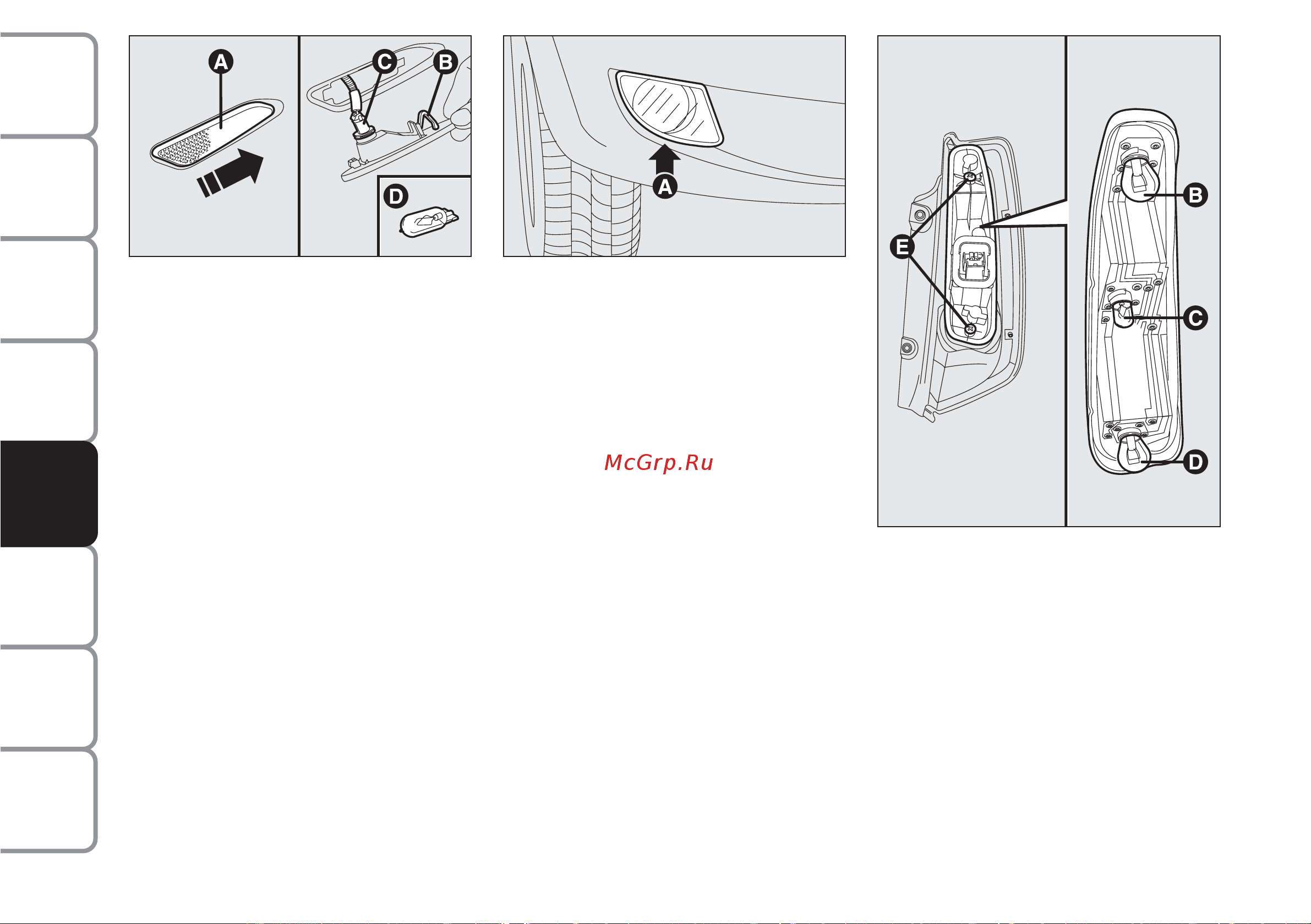 A

C B

D

A

McGrp.Ru

E

B

C

D