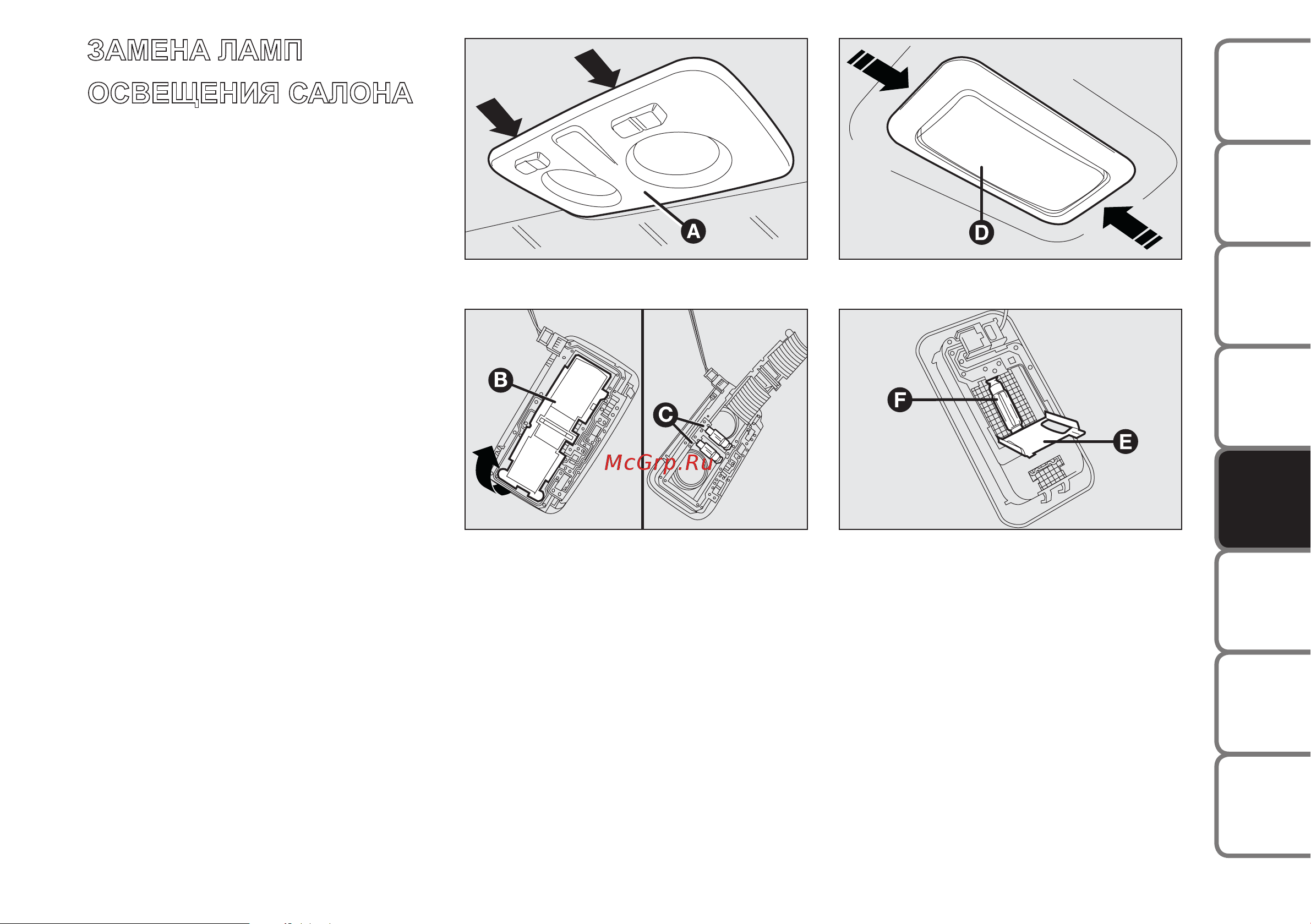 ЗАМЕНА ЛАМП
ОСВЕЩЕНИЯ САЛОНА

A

D

B

C

McGrp.Ru

F

E